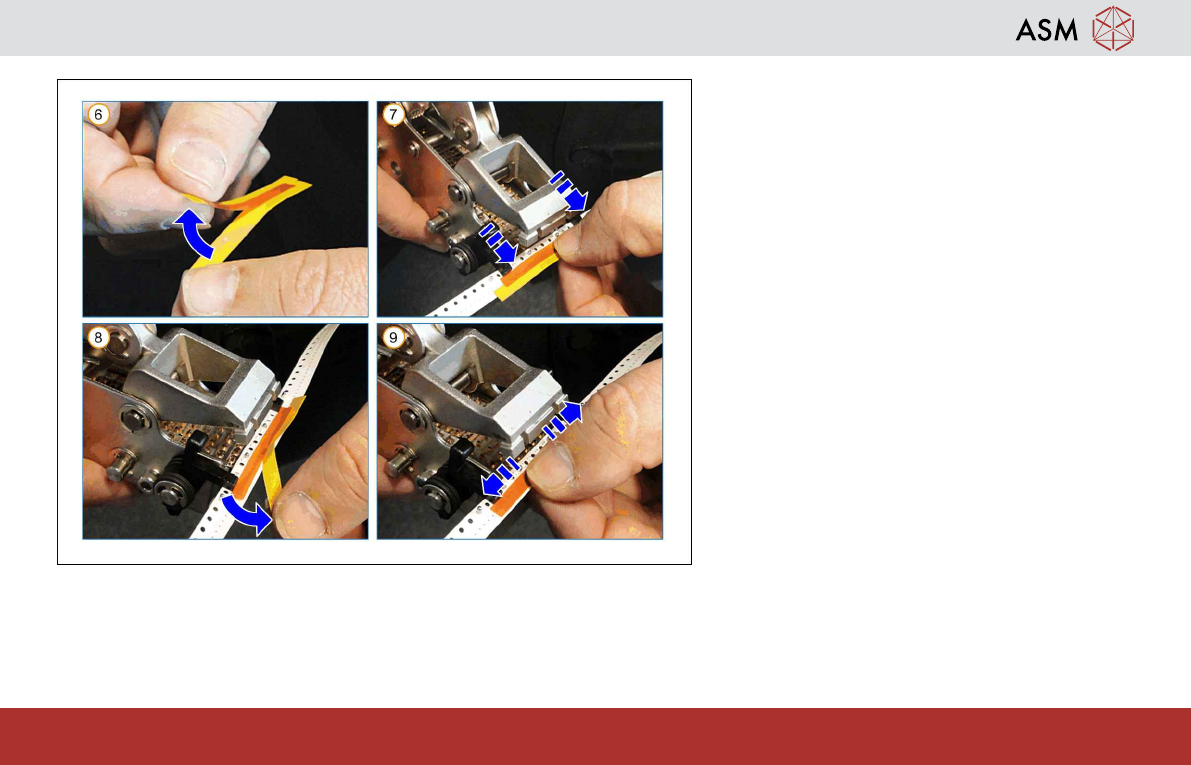 ASM

6

7

8

9