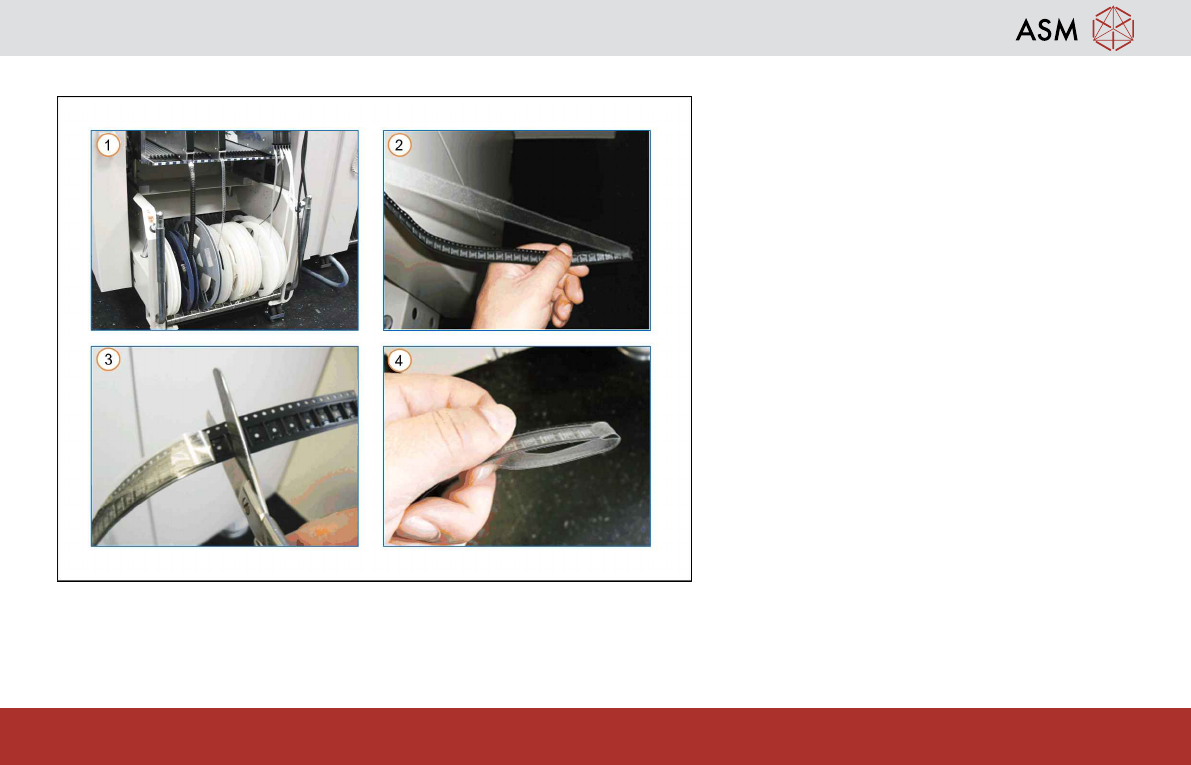 ASM

1

2

3

4