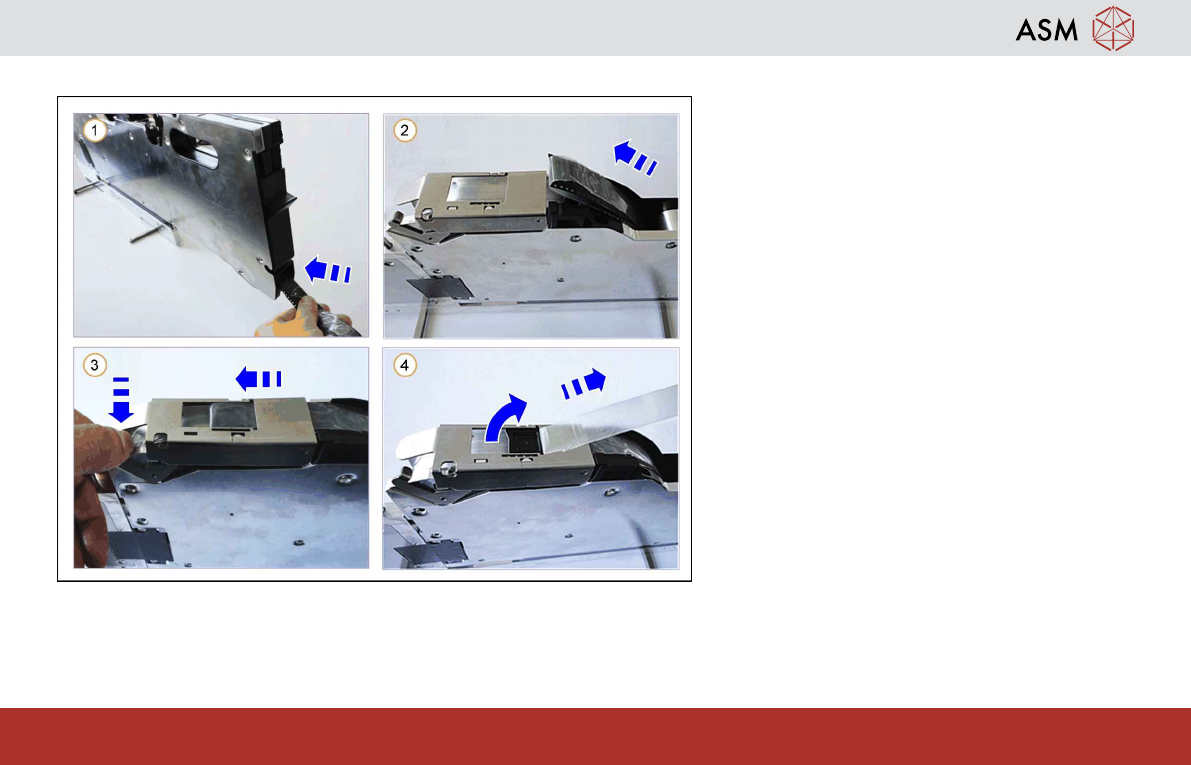 ASM

1

2

3

4