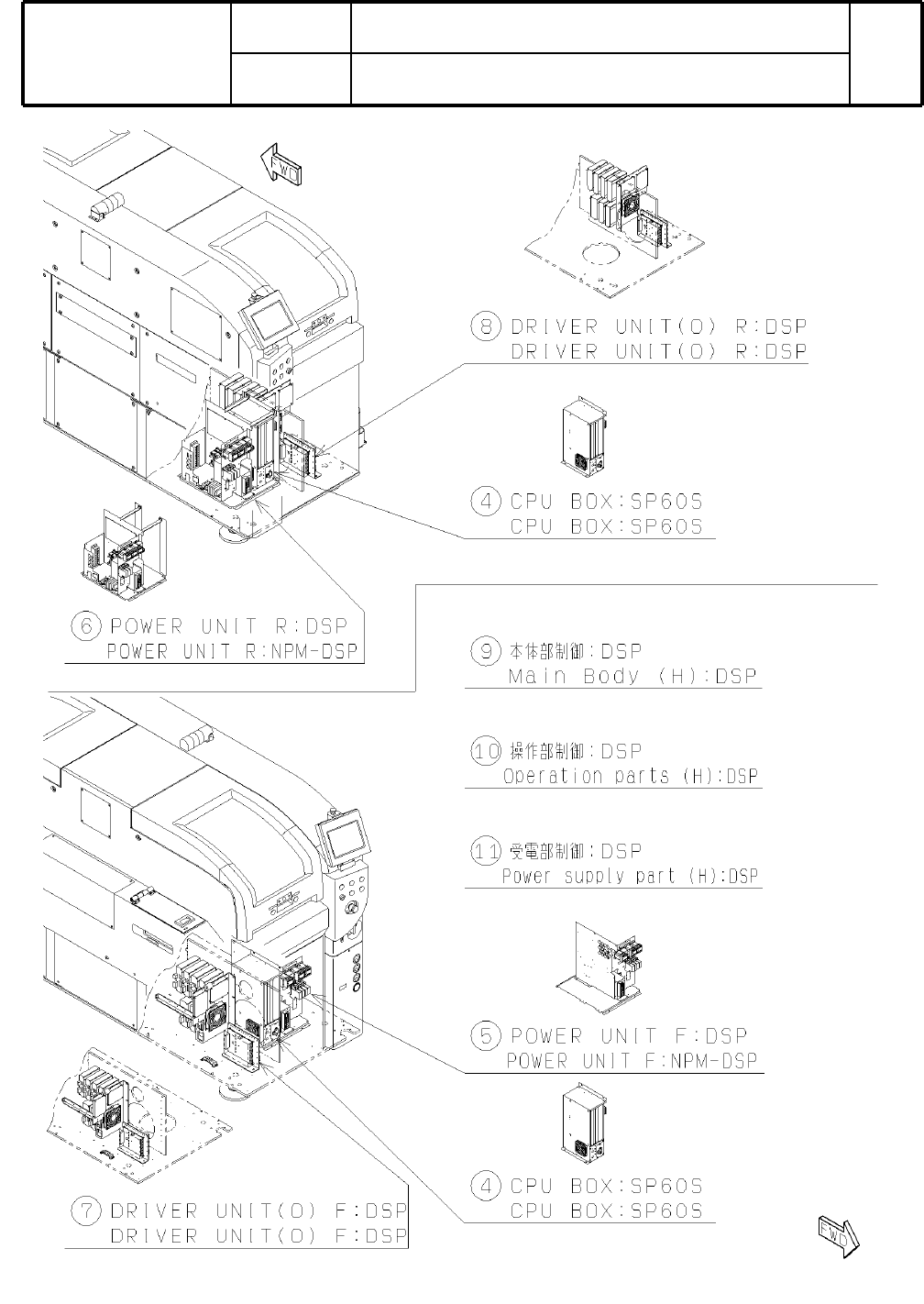 FWD

8 DRIVER UNIT(O) R:DSP
DRIVER UNIT(O) R:DSP

4 CPU BOX:SP60S
CPU BOX:SP60S

6 POWER UNIT R:DSP
POWER UNIT R:NPM-DSP

9 本体部制御:DSP
Main Body (H):DSP

10 操作部制御:DSP
Operation parts (H):DSP

11 受電部制御:DSP
Power supply part (H):DSP

5 POWER UNIT F:DSP
POWER UNIT F:NPM-DSP

4 CPU BOX:SP60S
CPU BOX:SP60S

7 DRIVER UNIT(O) F:DSP
DRIVER UNIT(O) F:DSP

FWD