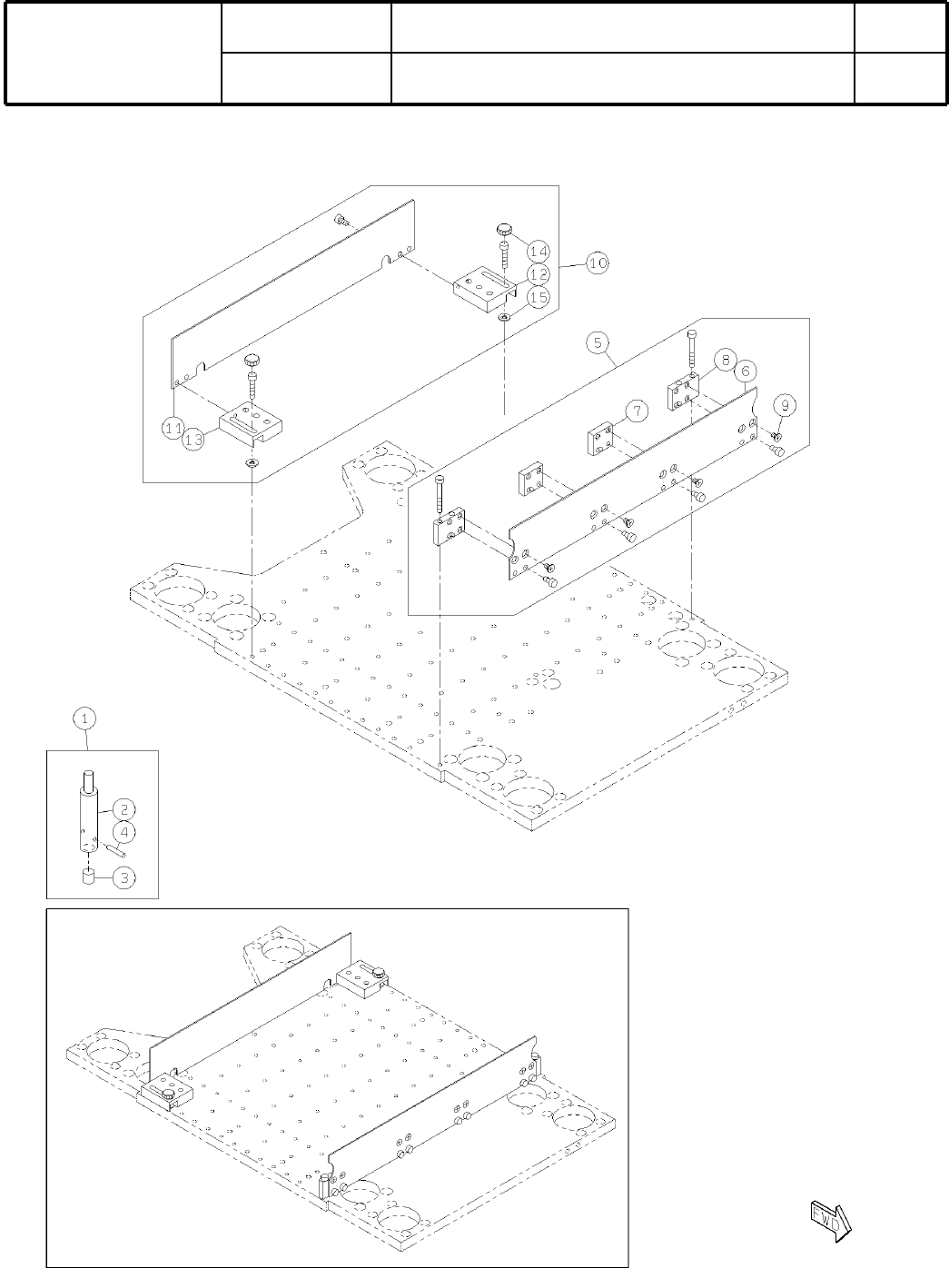 14
12
10
15
5
8
6
7
9
11
13
1
2
4
3
FWD