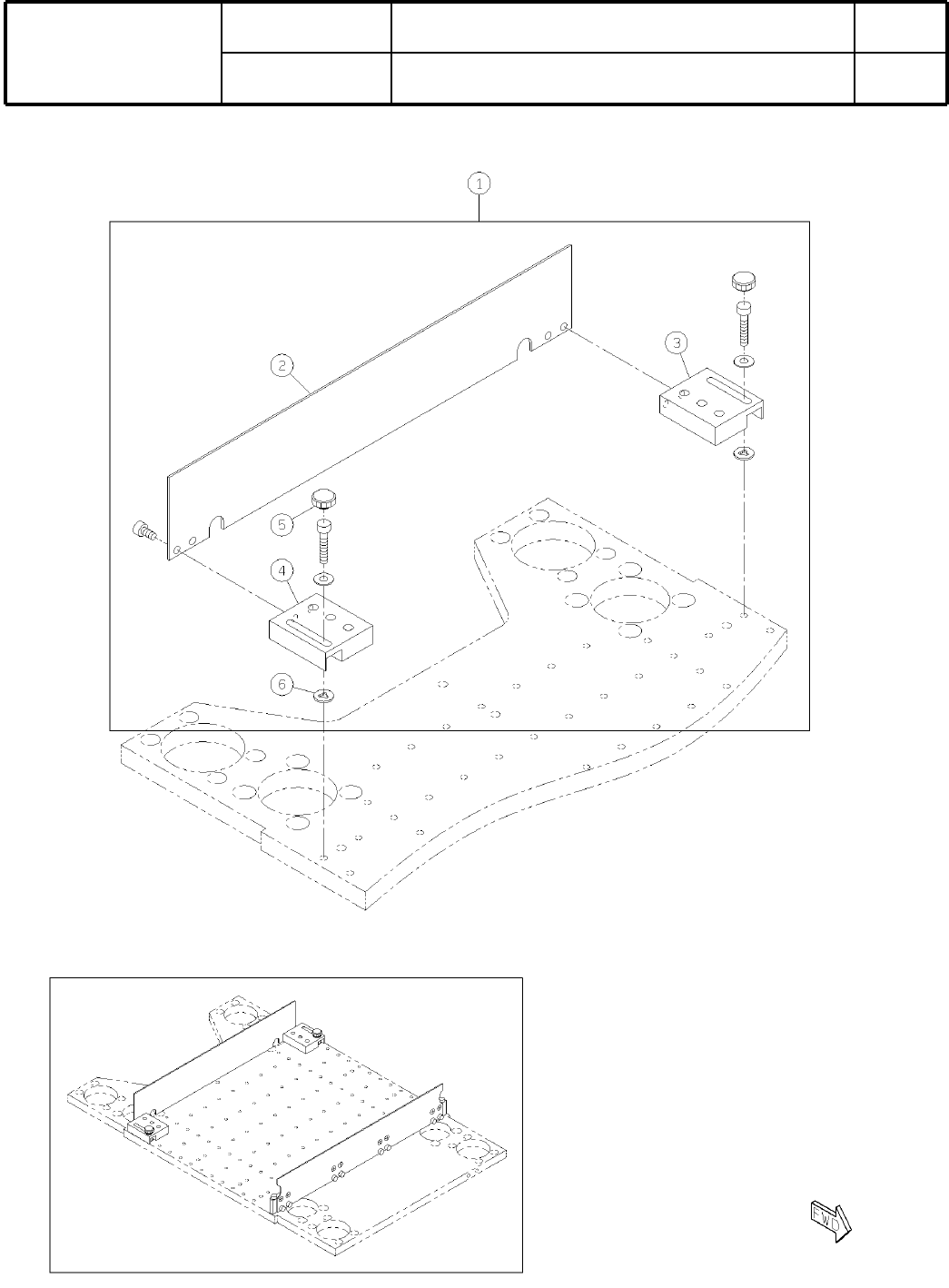 1

2

3

4

5

6

FWD