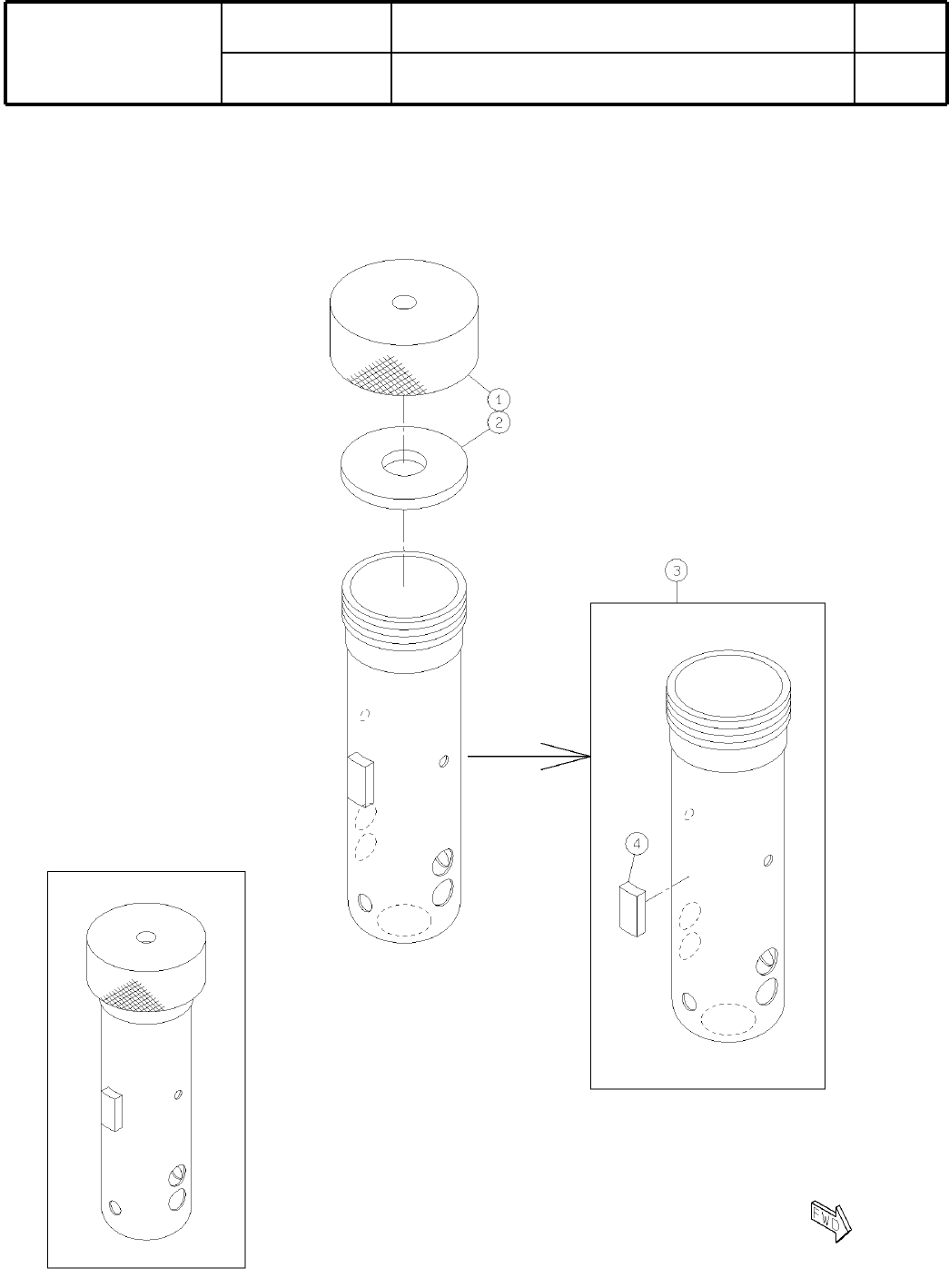 1

2

3

4

FWD