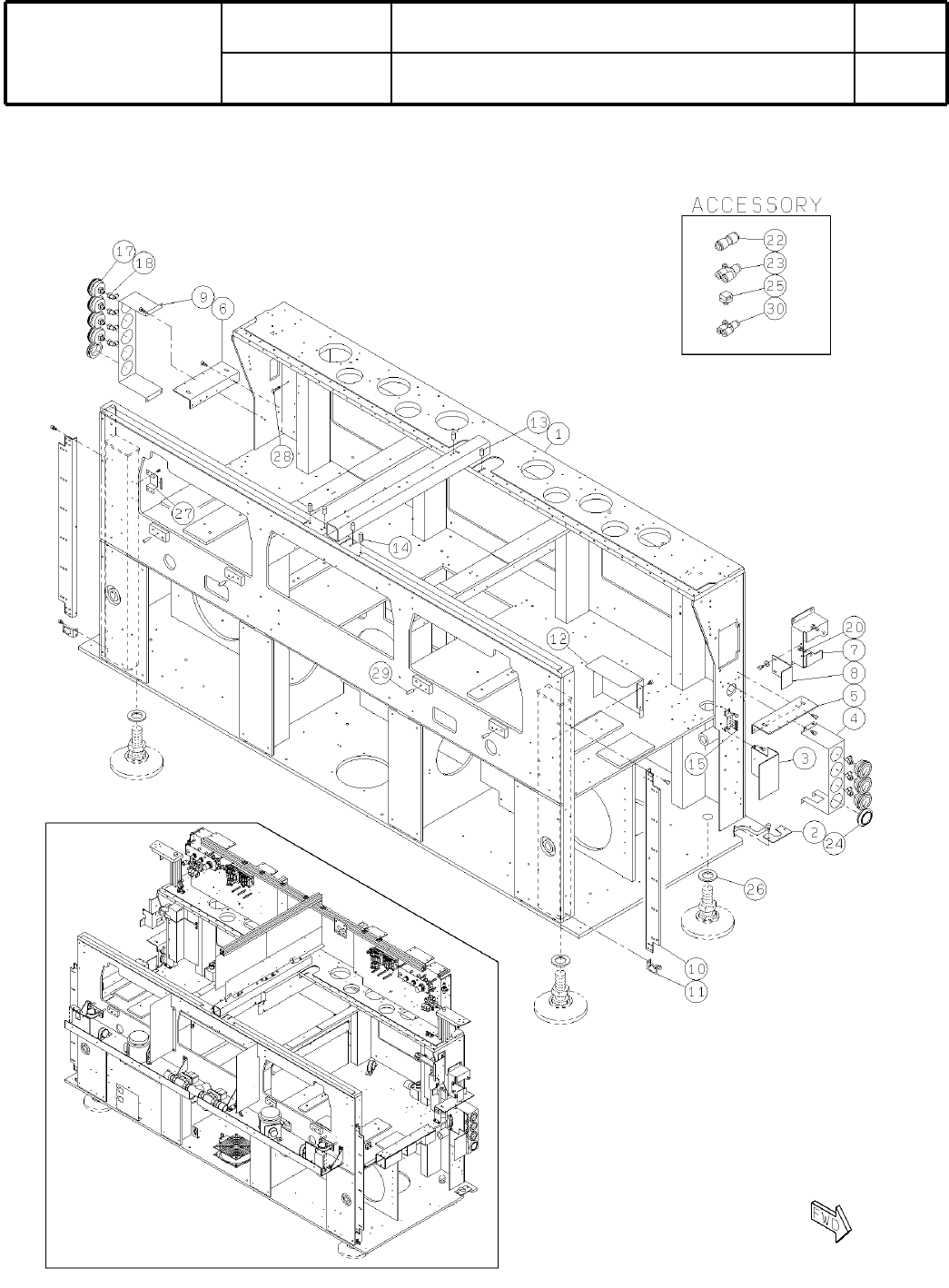 ACCESSORY

22
23
25
30

17
18
9
6
13
1
28
27
14
12
20
7
8
5
4
29
15
3
2
24
26
10
11

FWD