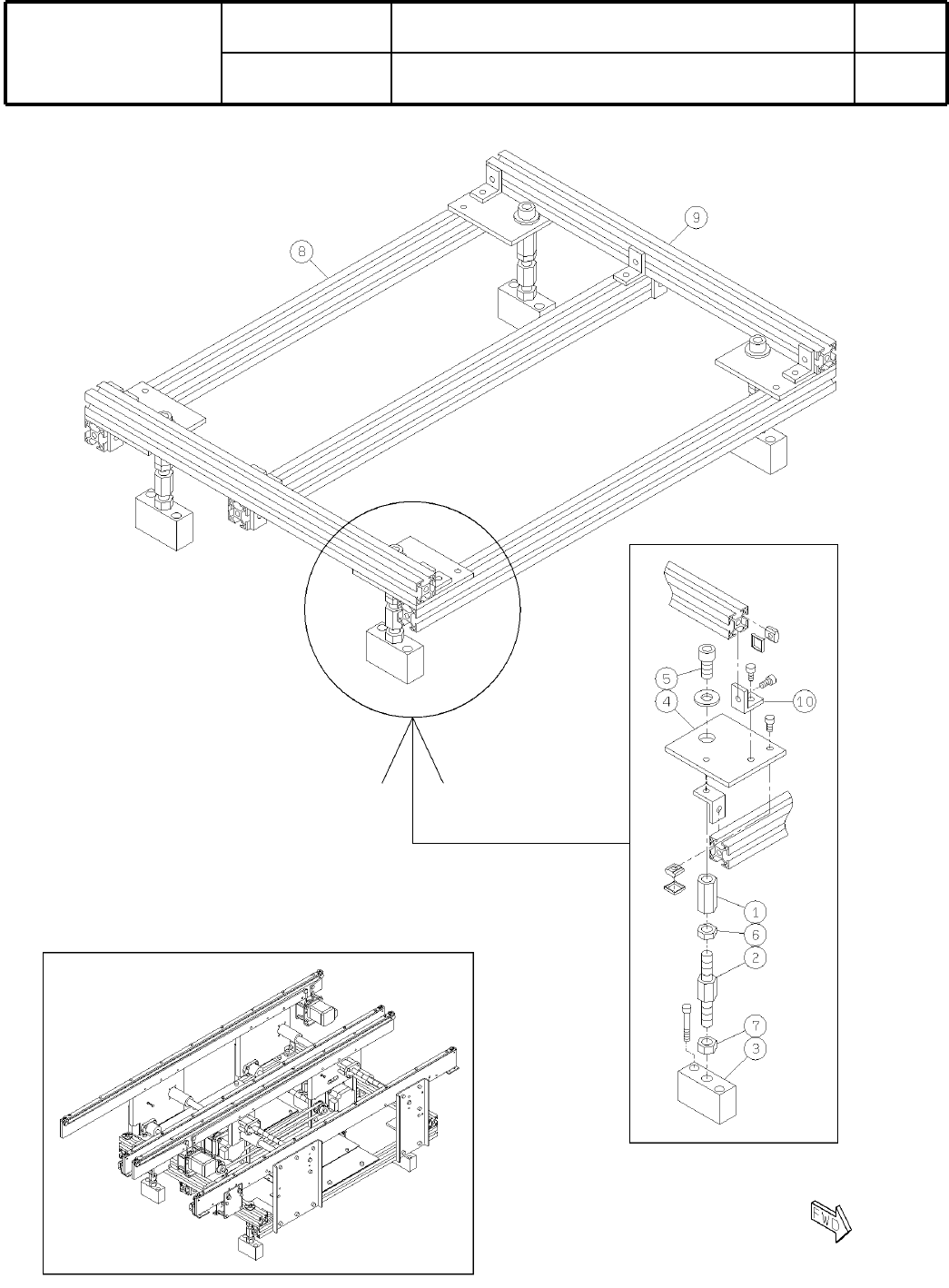 8

9

5

4

10

1

6

2

7

3

FWD