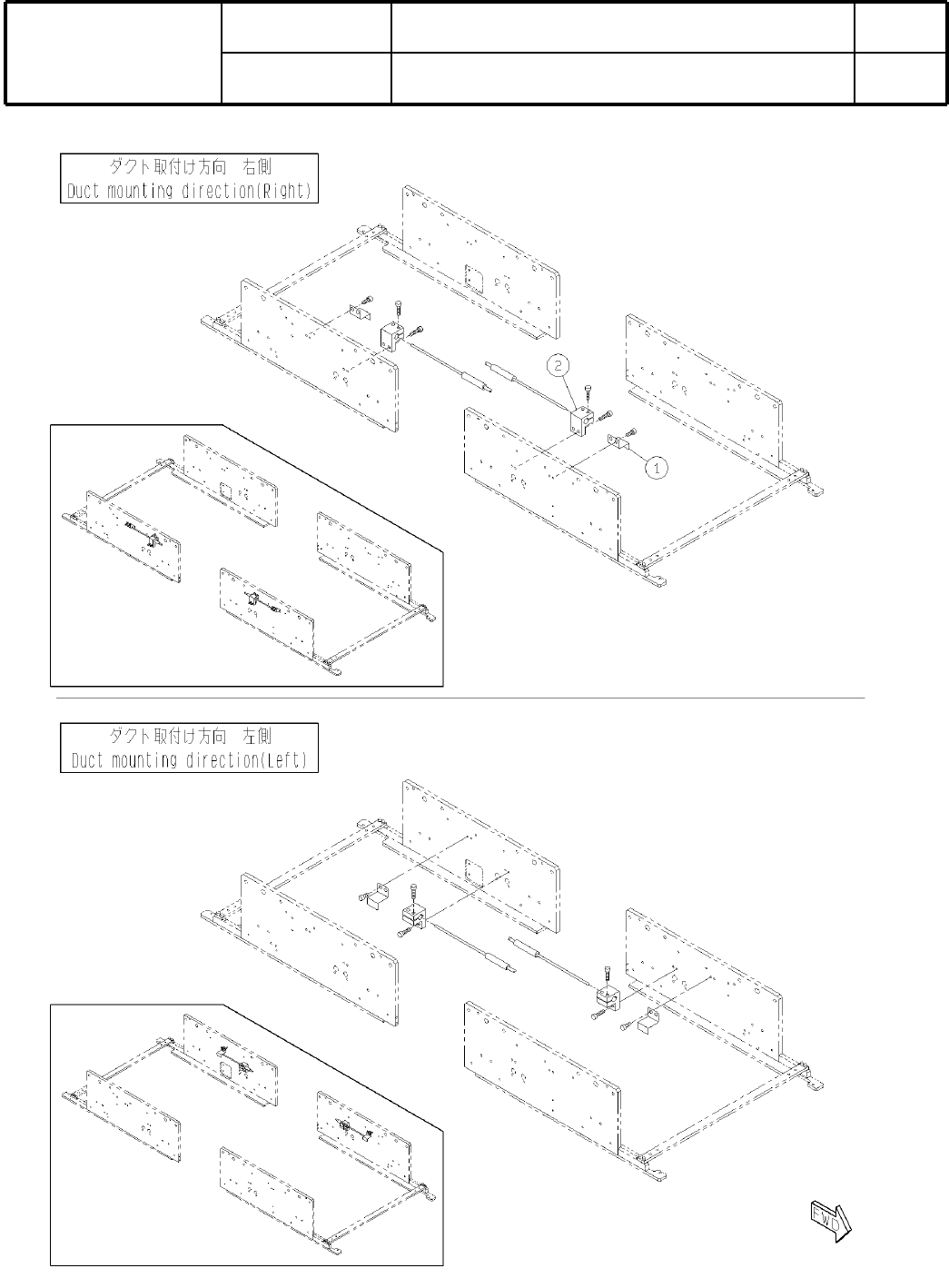 ダクト取付け方向 右側
Duct mounting direction(Right)

2

1

ダクト取付け方向 左側
Duct mounting direction(Left)

FWD