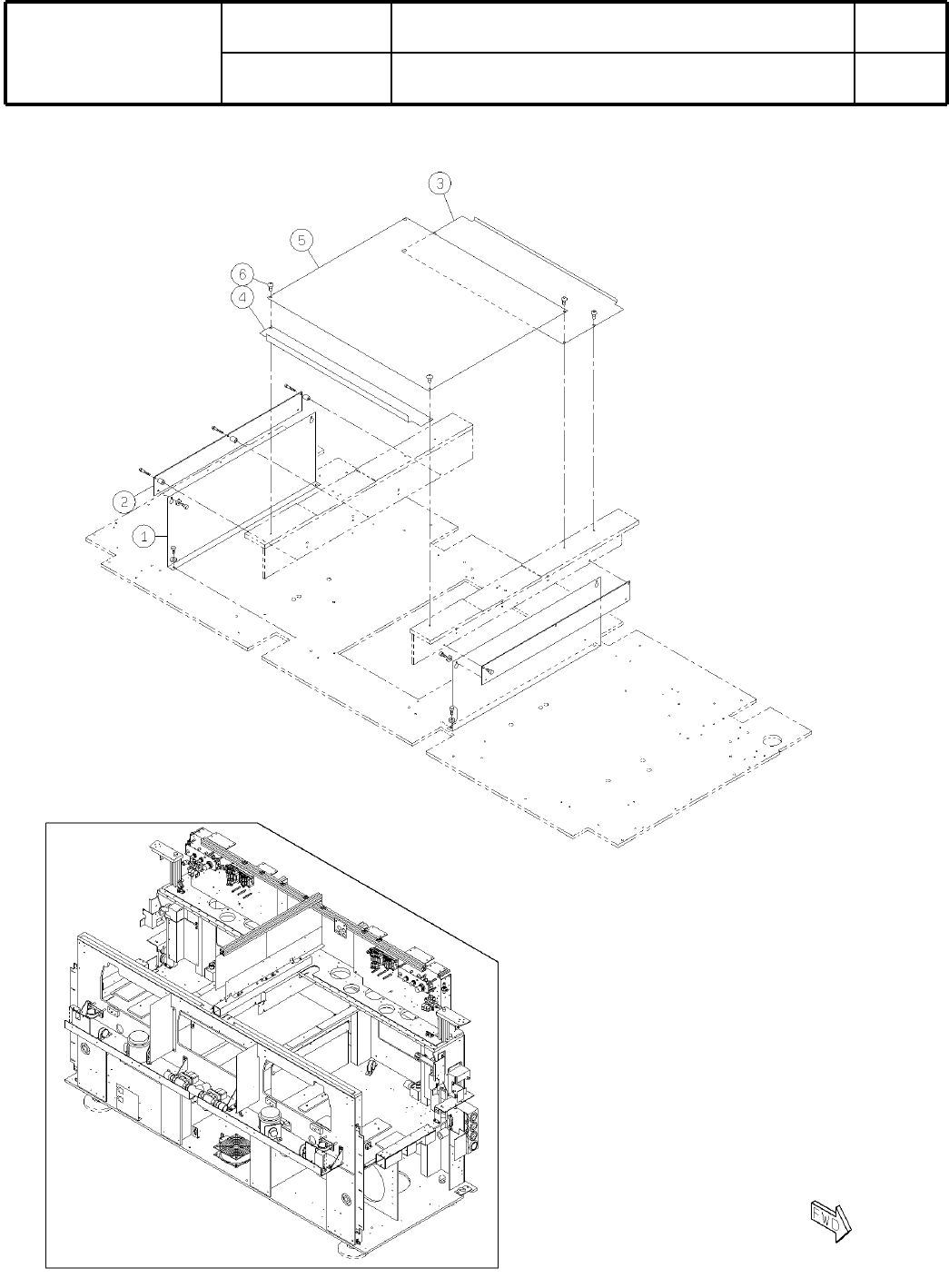 3

5

6

4

2

1

FWD