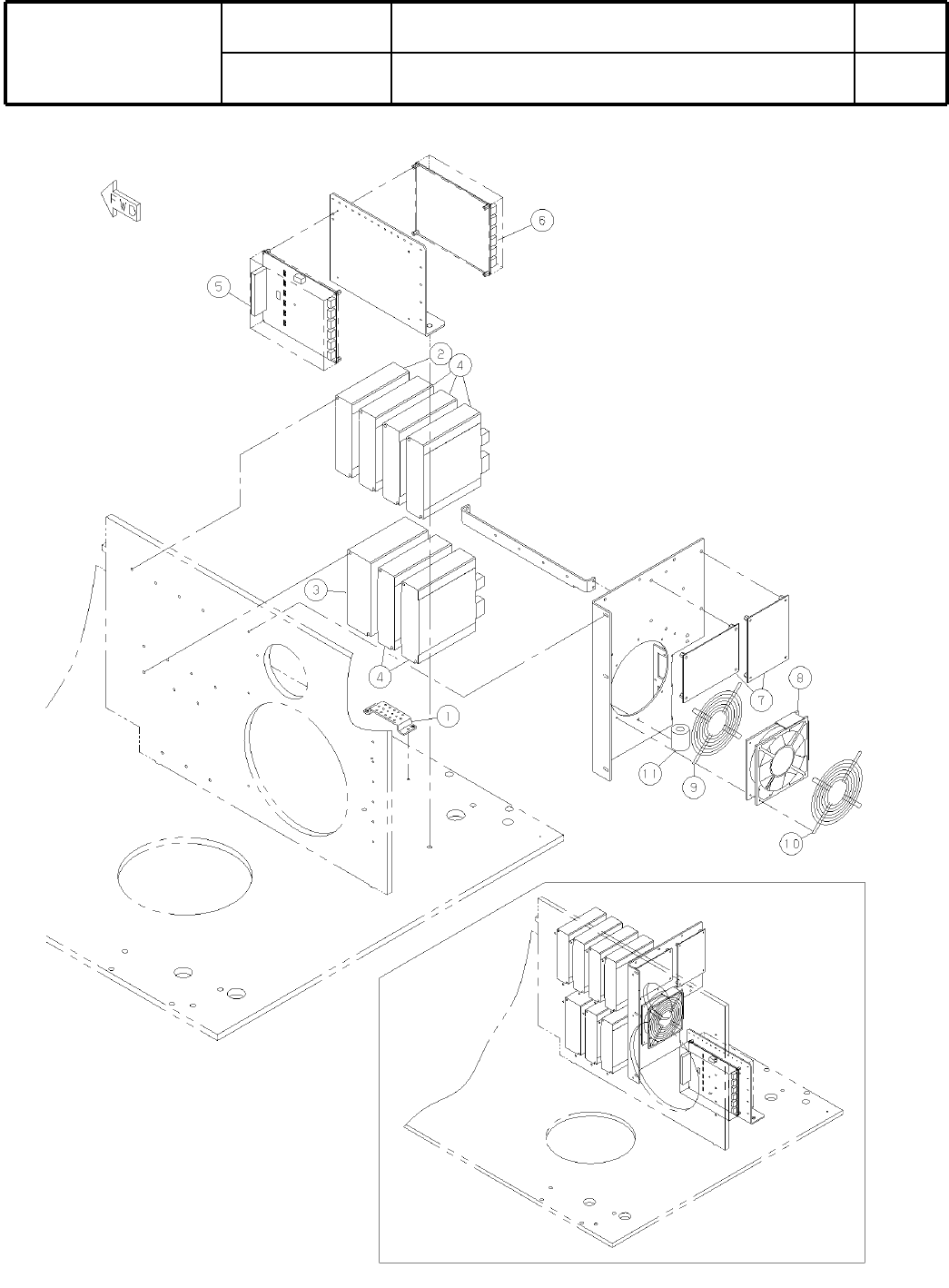 FWD

6

5

2

4

3

4

1

7

8

11

9

10