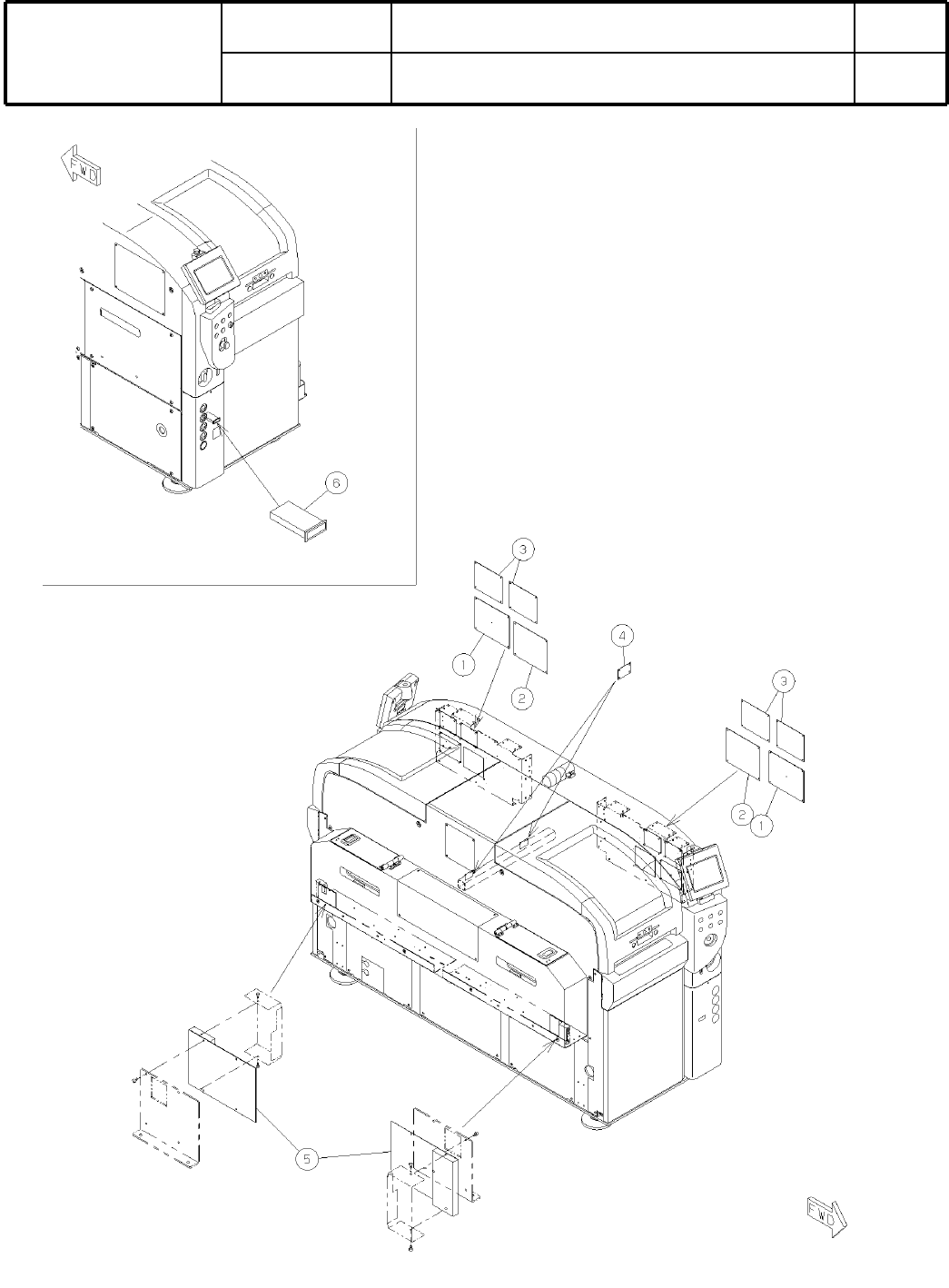 FWD

6

3

1

2

4

3

2

1

5

FWD