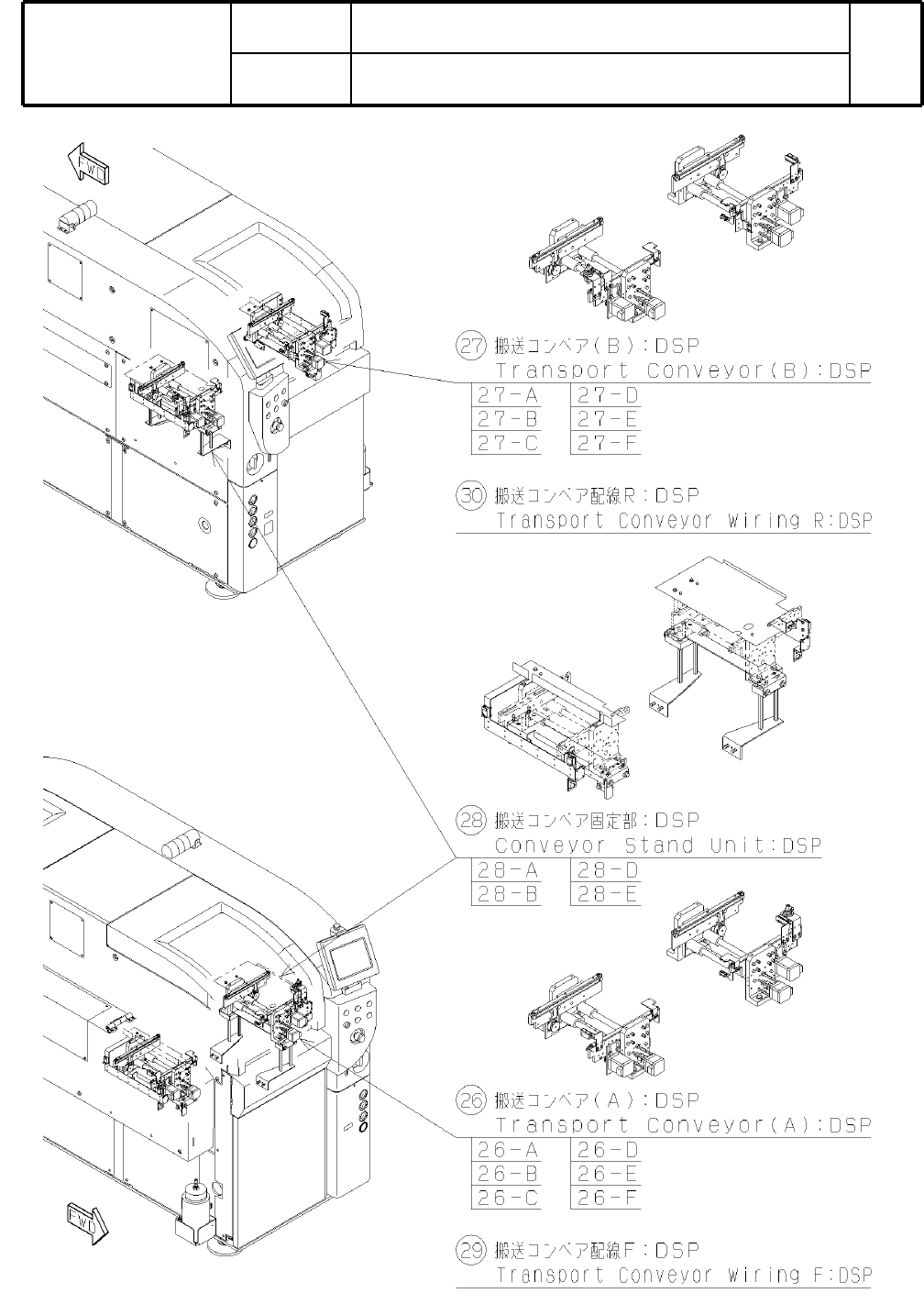 FWD

27 搬送コンベア(B):DSP
Transport Conveyor(B):DSP

| 27-A | 27-D |
|---|---|
| 27-B | 27-E |
| 27-C | 27-F |

30 搬送コンベア配線R:DSP
Transport Conveyor Wiring R:DSP

28 搬送コンベア固定部:DSP
Conveyor Stand Unit:DSP

| 28-A | 28-D |
|---|---|
| 28-B | 28-E |

26 搬送コンベア(A):DSP
Transport Conveyor(A):DSP

| 26-A | 26-D |
|---|---|
| 26-B | 26-E |
| 26-C | 26-F |

FWD

29 搬送コンベア配線F:DSP
Transport Conveyor Wiring F:DSP