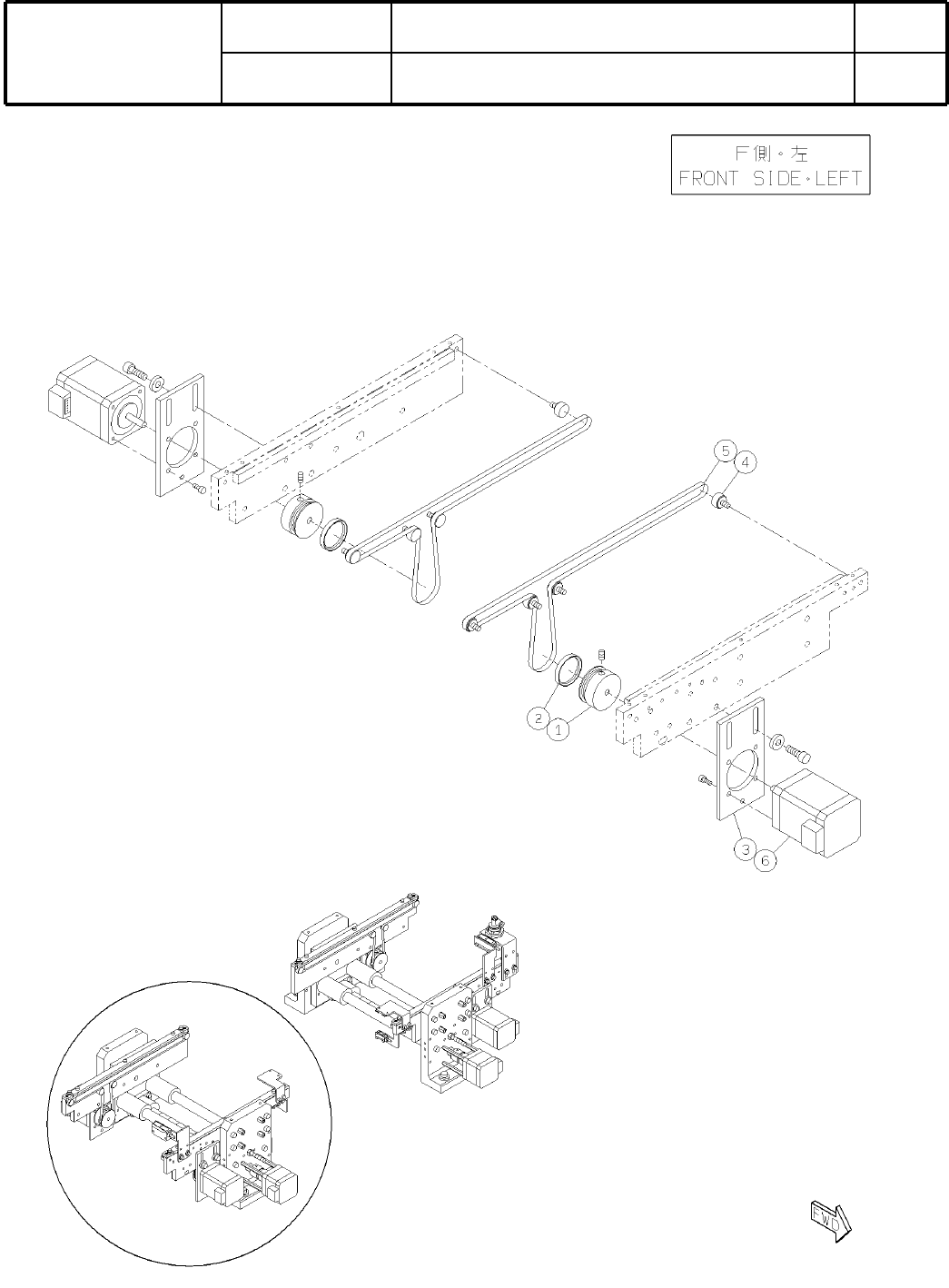 F側・左
FRONT SIDE・LEFT

5
4
2
1
3
6

FWD