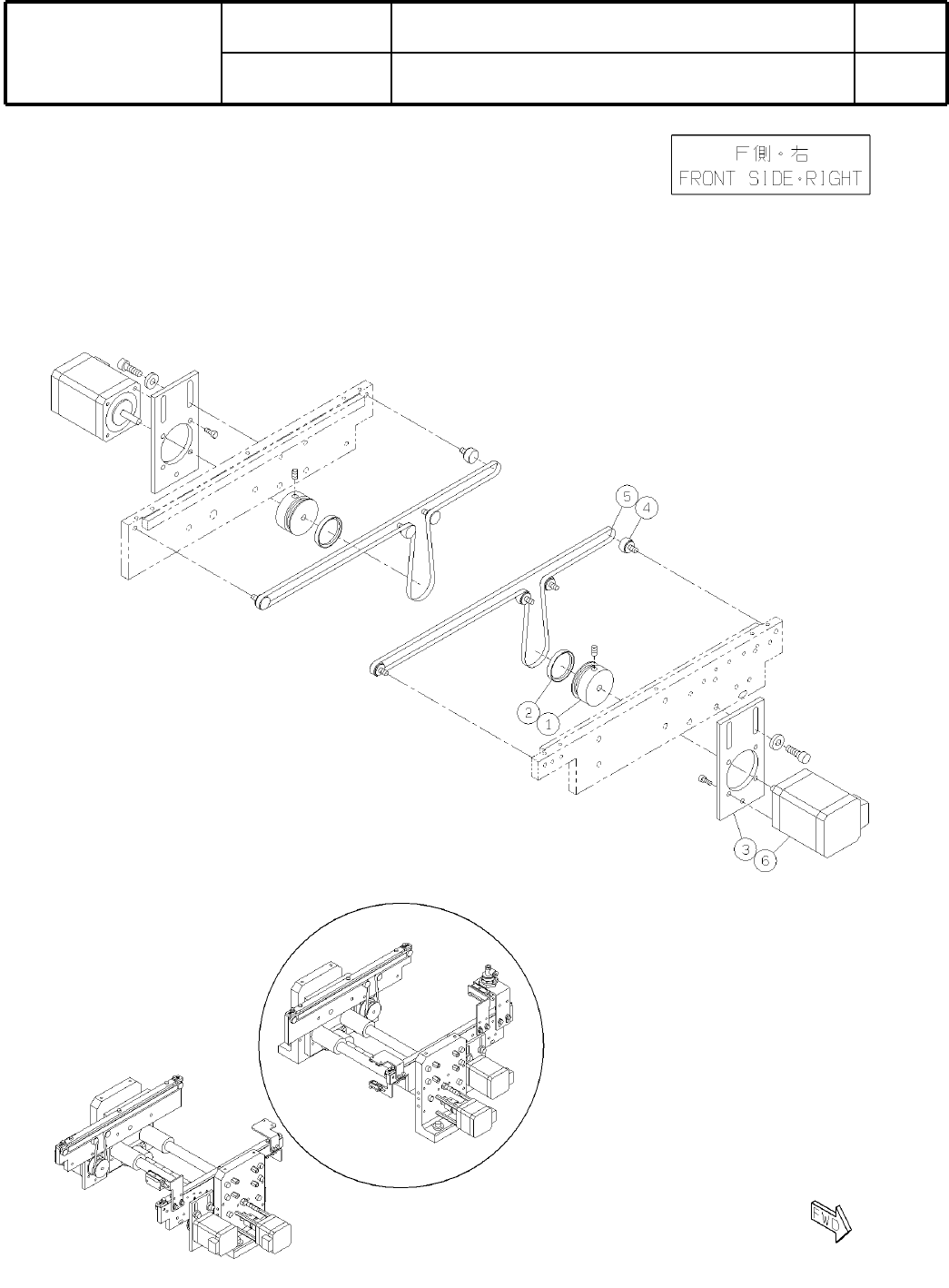 F側・右
FRONT SIDE・RIGHT

5
4
2
1
3
6

FWD