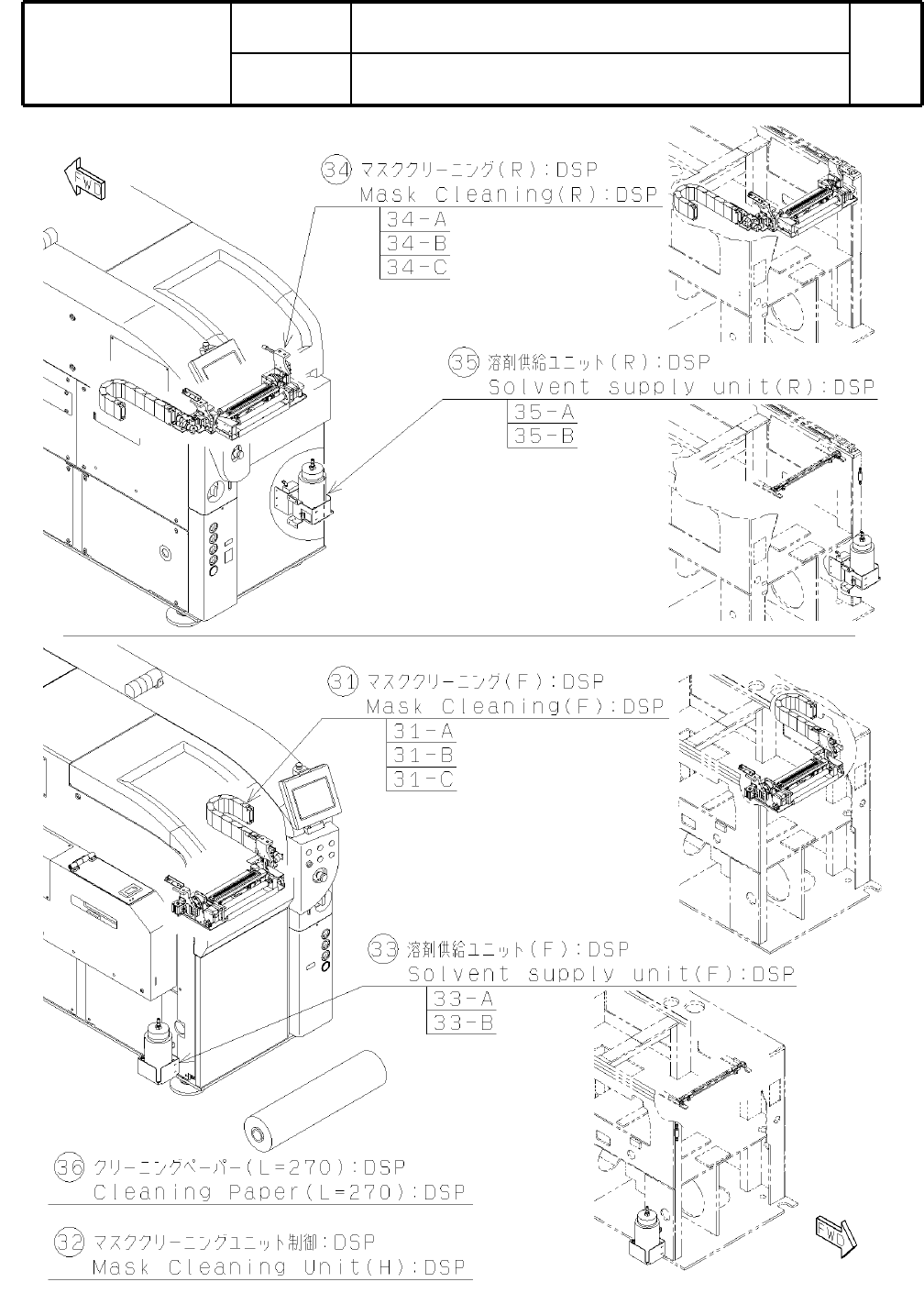 FWD

34 マスククリーニング(R):DSP
Mask Cleaning(R):DSP
34-A
34-B
34-C

35 溶剤供給ユニット(R):DSP
Solvent supply unit(R):DSP
35-A
35-B

31 マスククリーニング(F):DSP
Mask Cleaning(F):DSP
31-A
31-B
31-C

33 溶剤供給ユニット(F):DSP
Solvent supply unit(F):DSP
33-A
33-B

36 クリーニングペーパー(L=270):DSP
Cleaning Paper(L=270):DSP

32 マスククリーニングユニット制御:DSP
Mask Cleaning Unit(H):DSP

FWD