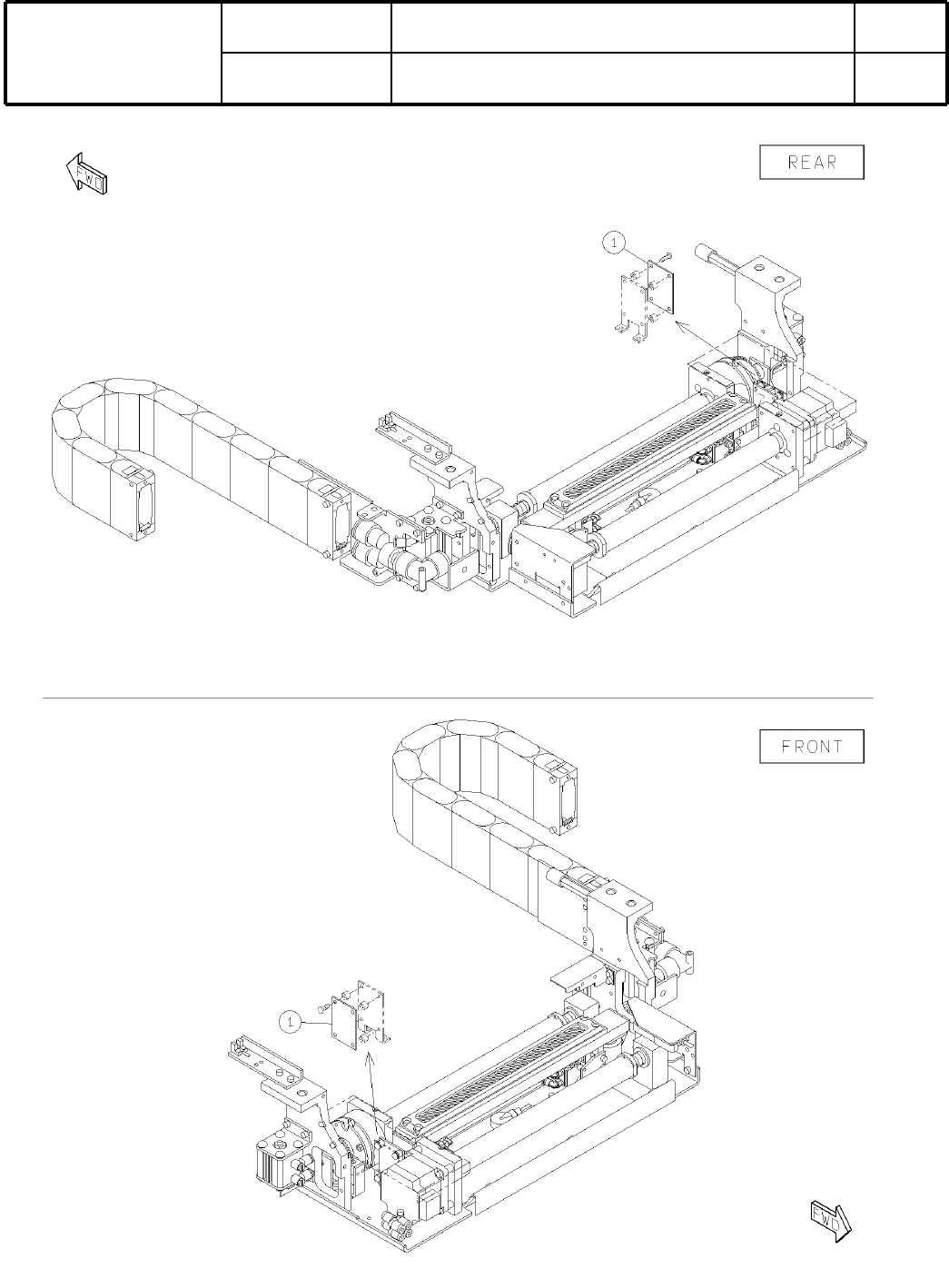 FWD

REAR

1

FRONT

1

FWD