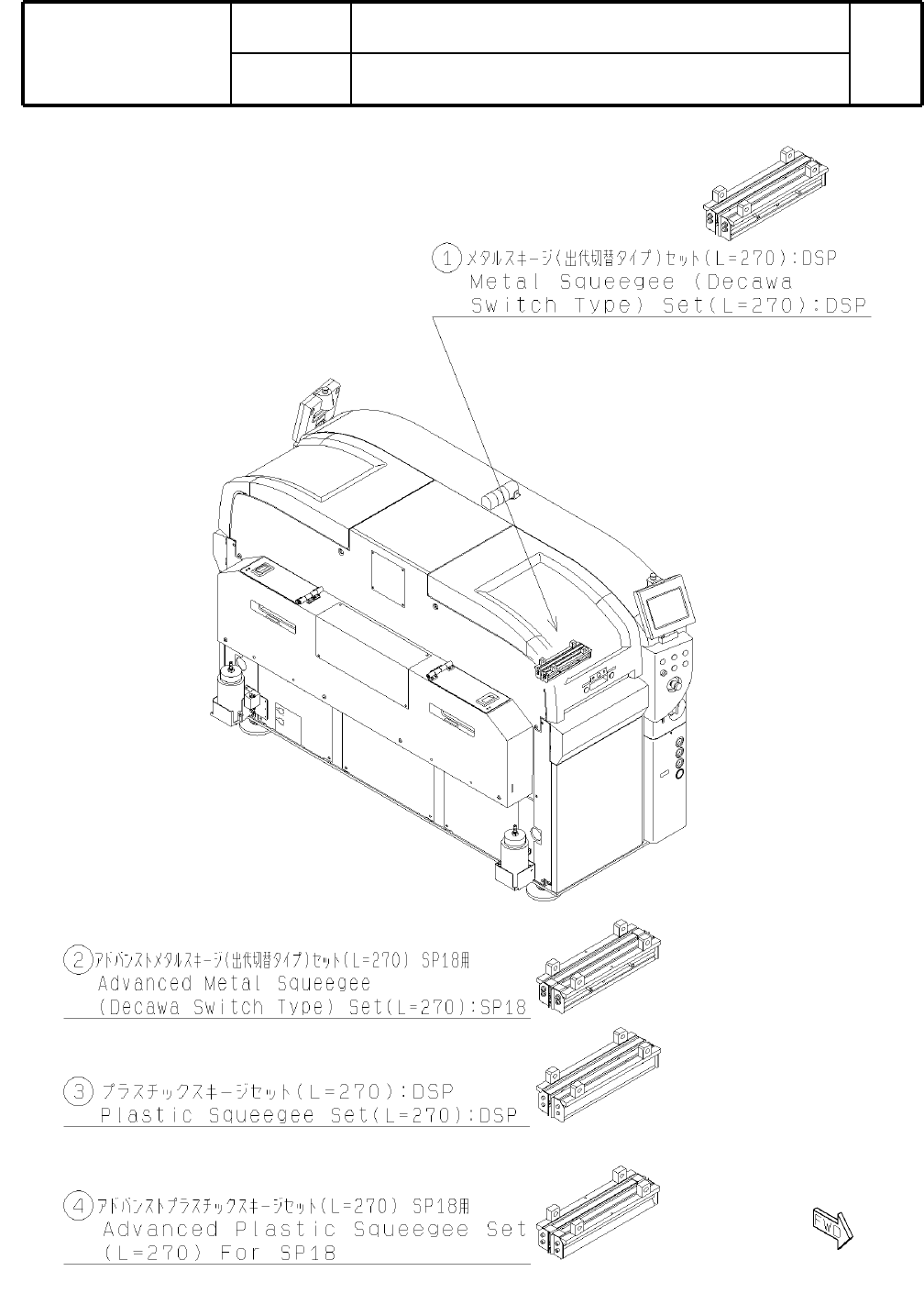 1 メタルスキージ(出代切替タイプ)セット(L=270):DSP
Metal Squeegee (Decawa Switch Type) Set(L=270):DSP

2 アドバンストメタルスキージ(出代切替タイプ)セット(L=270) SP18用
Advanced Metal Squeegee (Decawa Switch Type) Set(L=270):SP18

3 プラスチックスキージセット(L=270):DSP
Plastic Squeegee Set(L=270):DSP

4 アドバンストプラスチックスキージセット(L=270) SP18用
Advanced Plastic Squeegee Set (L=270) For SP18

FWD