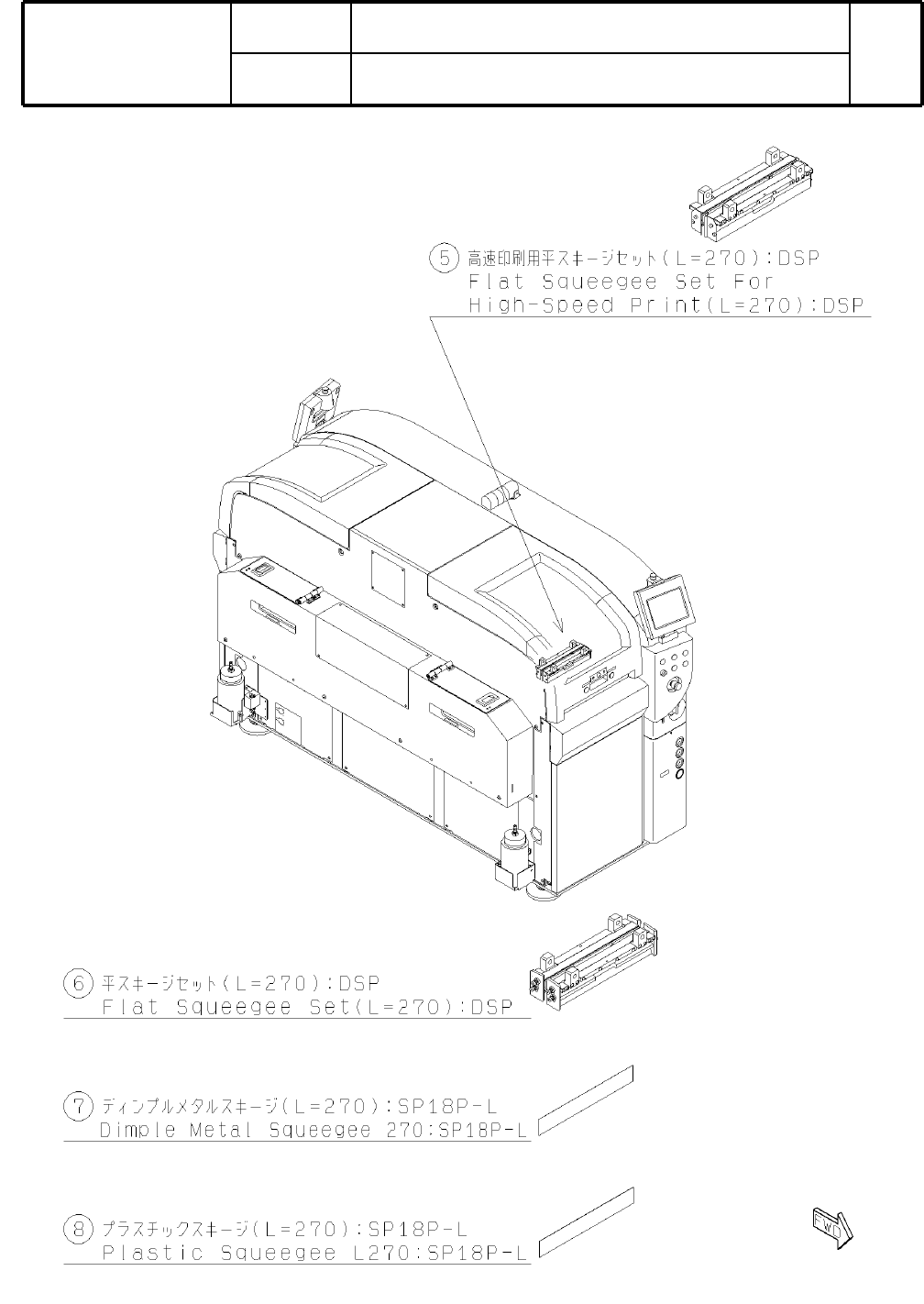 5 高速印刷用平スキージセット(L=270):DSP
Flat Squeegee Set For
High-Speed Print(L=270):DSP

6 平スキージセット(L=270):DSP
Flat Squeegee Set(L=270):DSP

7 ディンプルメタルスキージ(L=270):SP18P-L
Dimple Metal Squeegee 270:SP18P-L

8 プラスチックスキージ(L=270):SP18P-L
Plastic Squeegee L270:SP18P-L

FWD