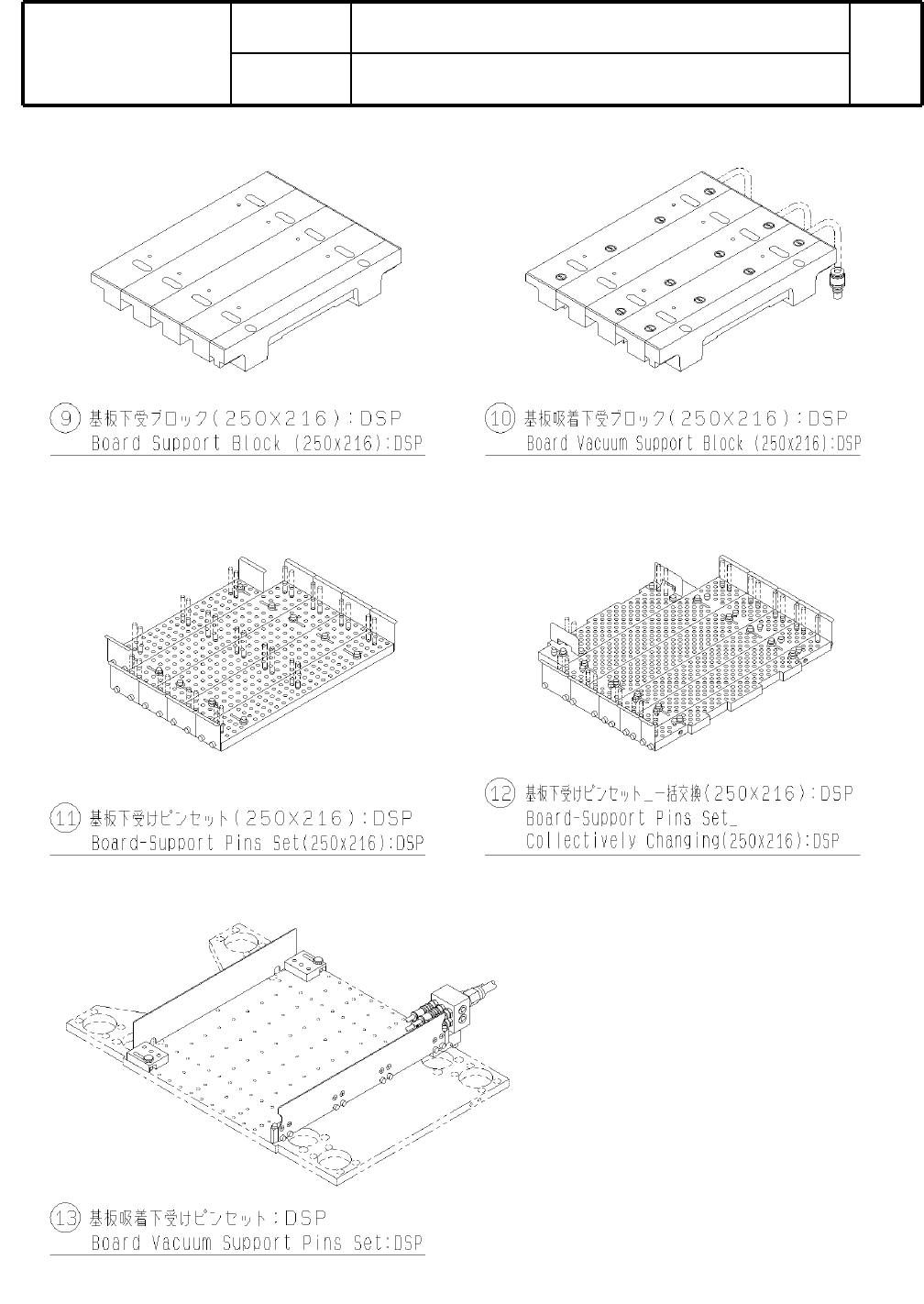 9 基板下受ブロック(250X216):DSP
Board Support Block (250x216):DSP

10 基板吸着下受ブロック(250X216):DSP
Board Vacuum Support Block (250x216):DSP

11 基板下受けピンセット(250X216):DSP
Board-Support Pins Set(250x216):DSP

12 基板下受けピンセット_一括交換(250X216):DSP
Board-Support Pins Set_
Collectively Changing(250x216):DSP

13 基板吸着下受けピンセット:DSP
Board Vacuum Support Pins Set:DSP