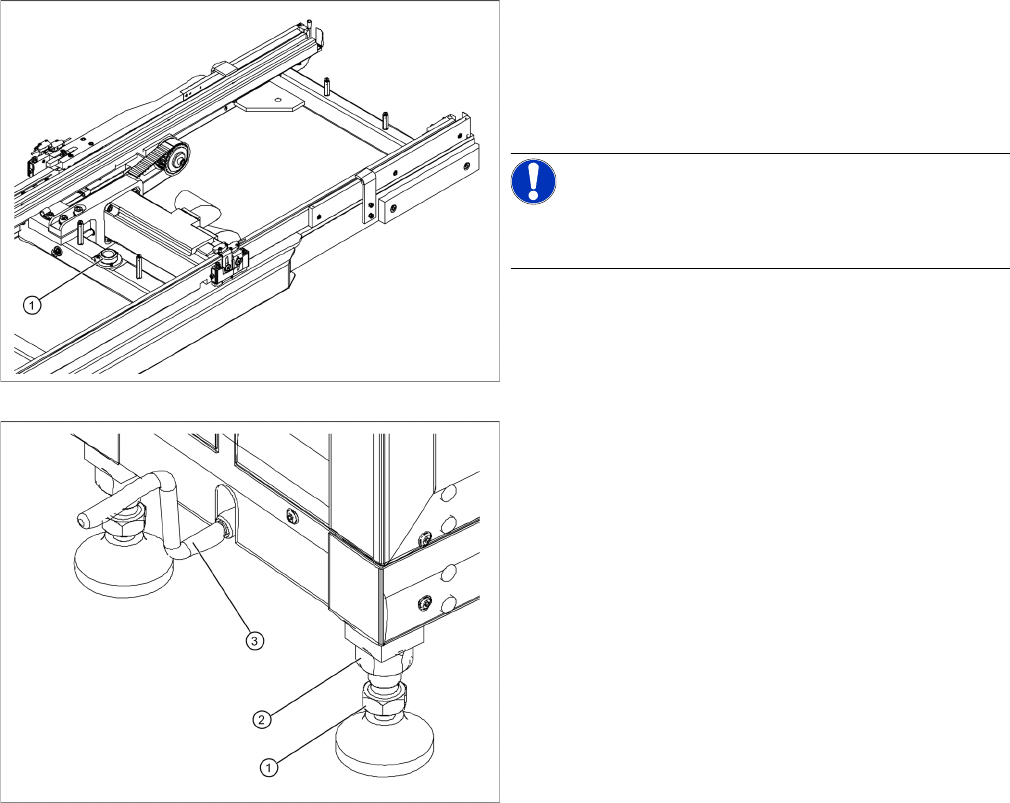 1

3

2

1