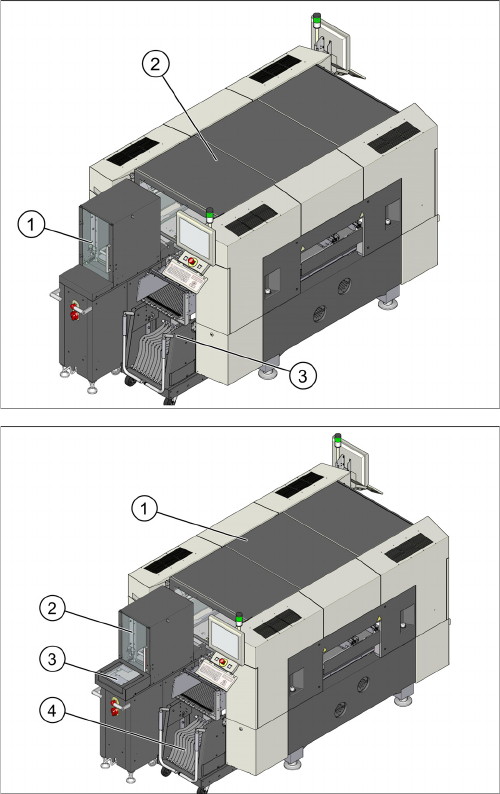 2
1
3

1
2
3
4