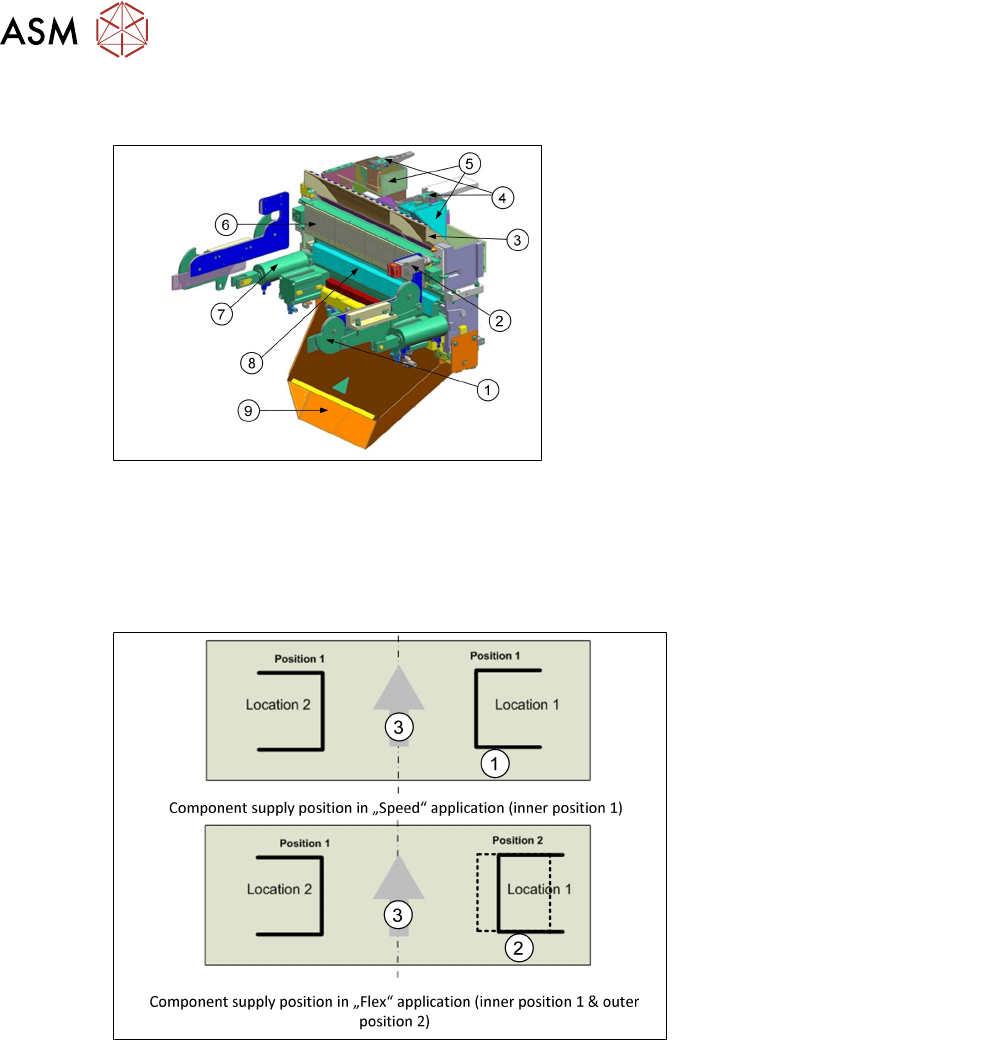 ASM

5
4
6
3
7
2
8
1
9

Position 1
Location 2
3
Position 1
Location 1
1

Component supply position in „Speed“ application (inner position 1)

Position 1
Location 2
3
Position 2
Location 1
2

Component supply position in „Flex“ application (inner position 1 & outer position 2)