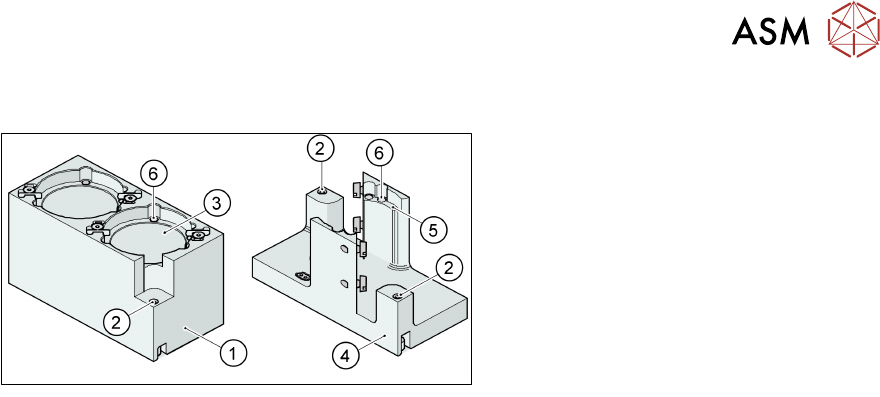 ASM

6
3
2
1
2
6
5
2
4