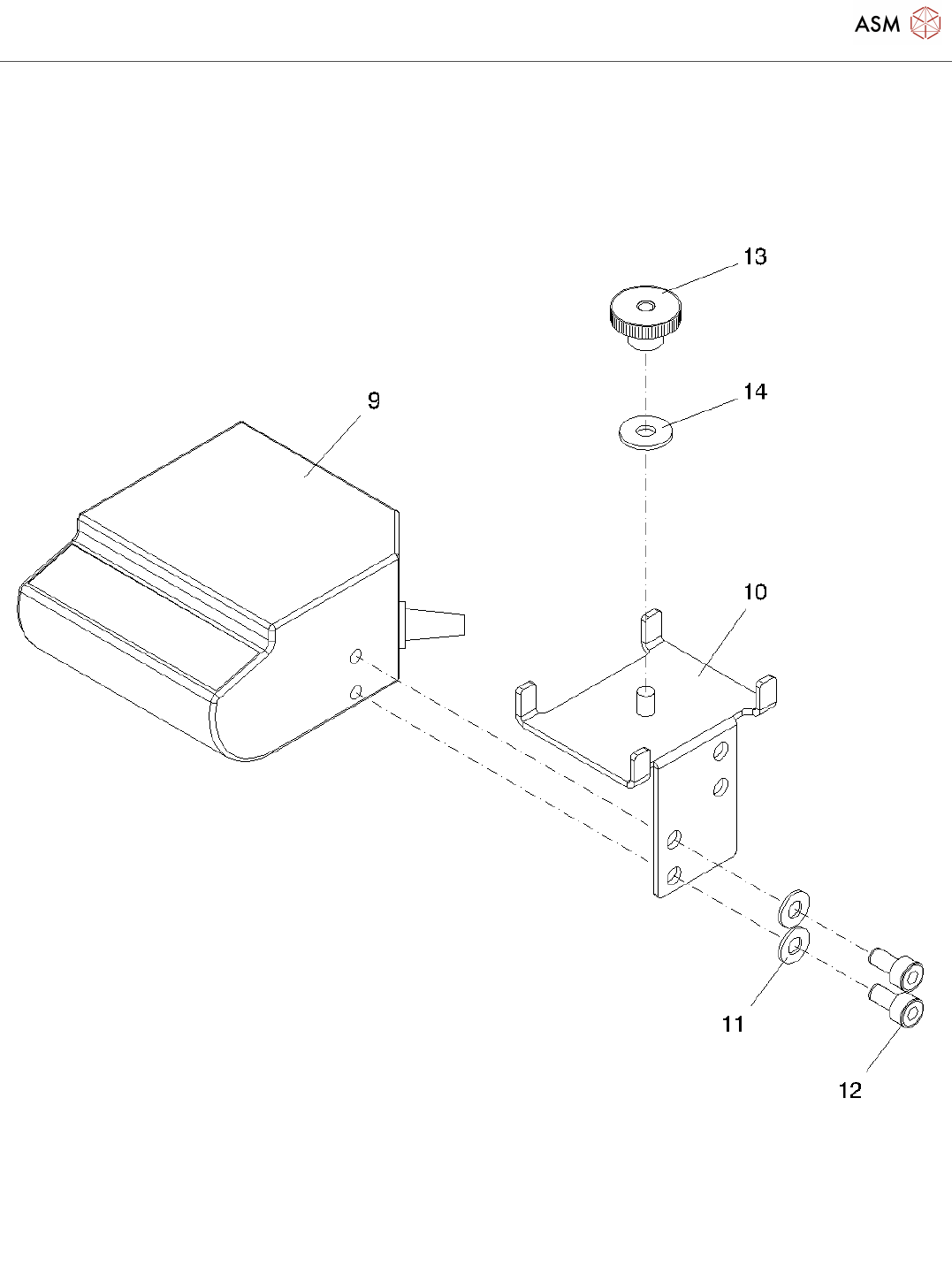 ASM

13

14

9

10

11

12