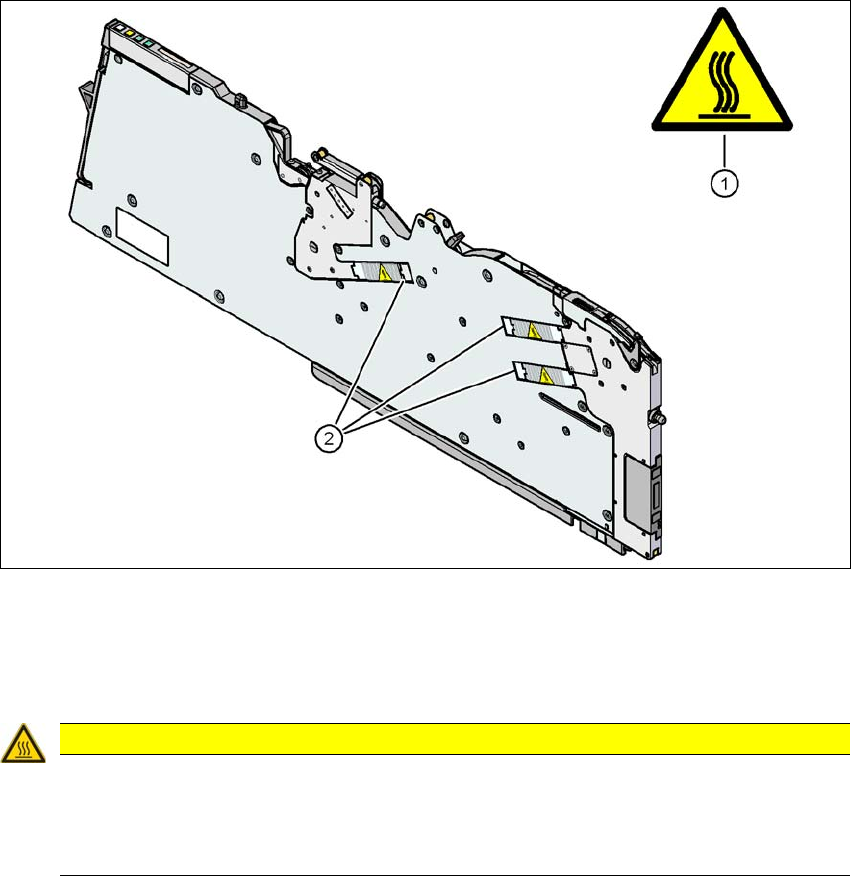 1

2