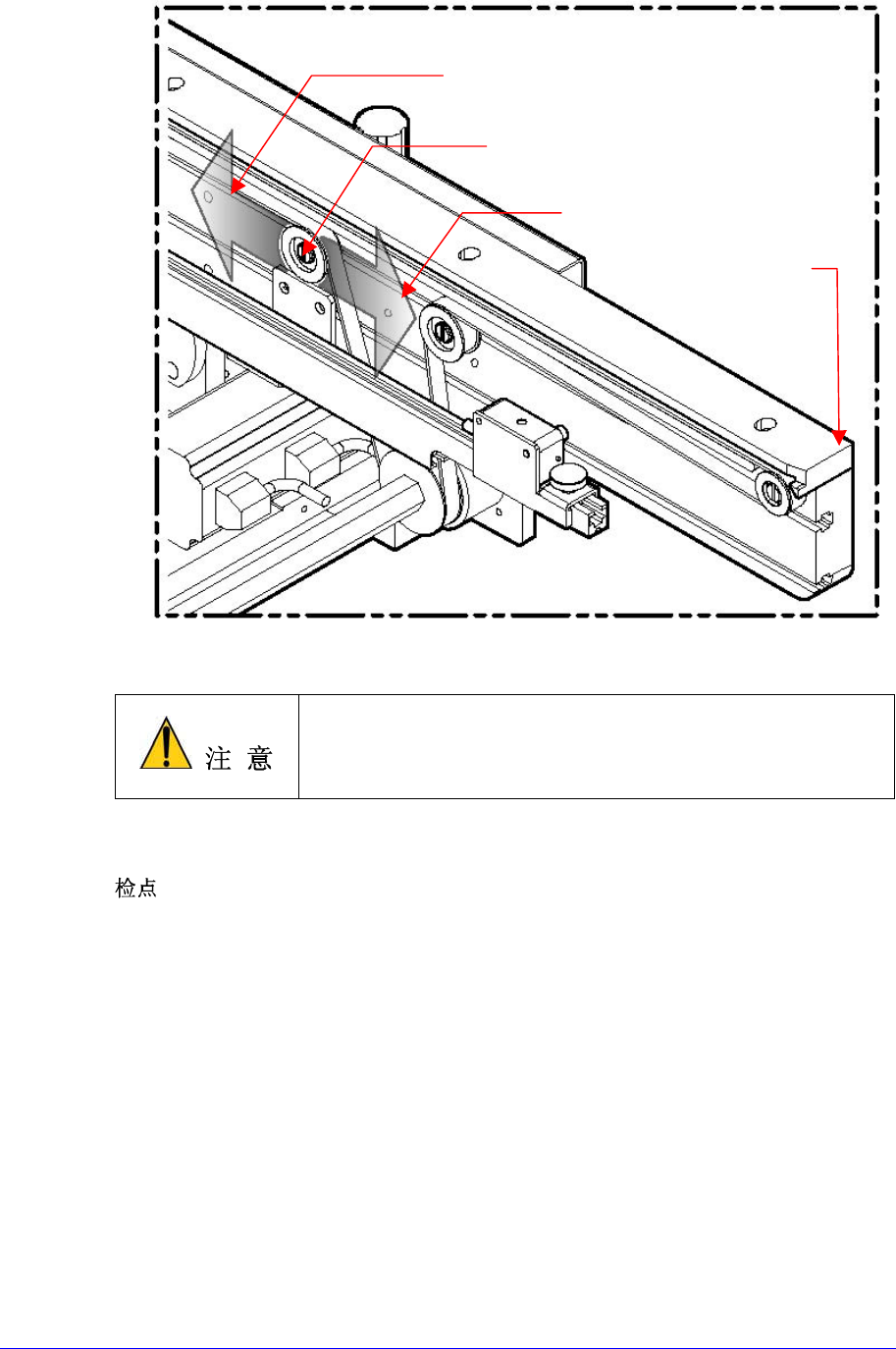 注 意

检点