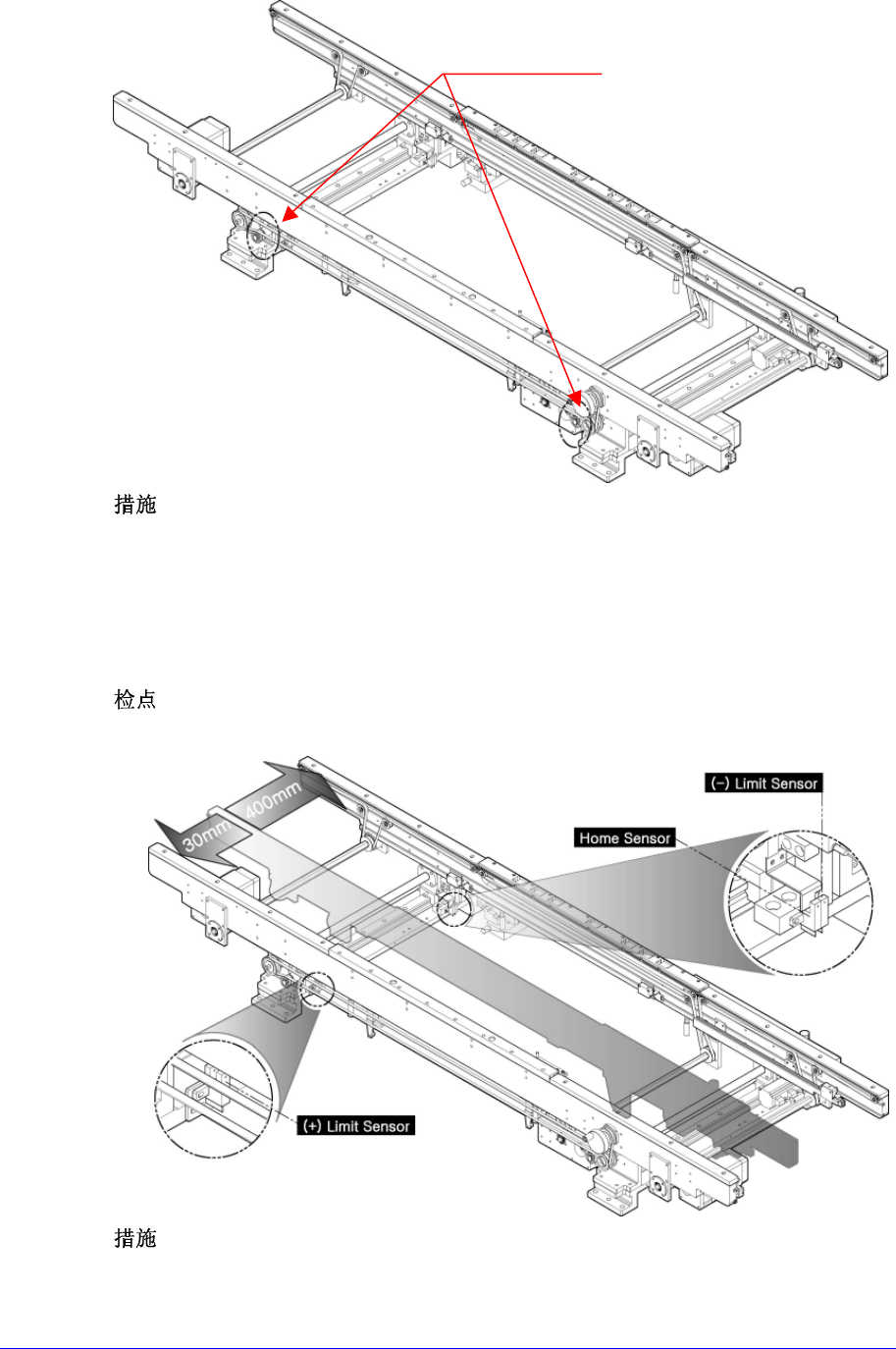 措施

检点

400mm
30mm
(−) Limit Sensor
Home Sensor
(+) Limit Sensor

措施