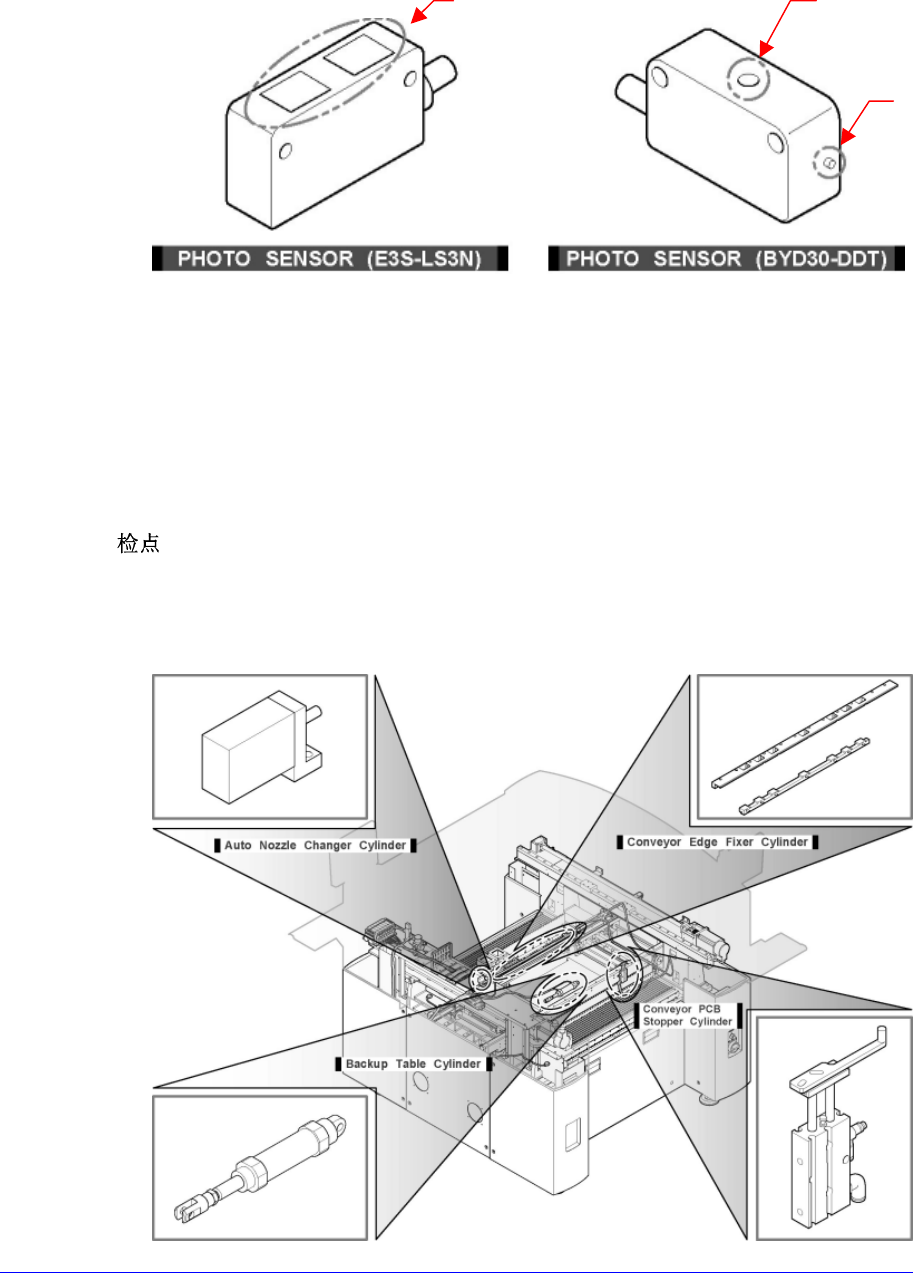 PHOTO SENSOR (E3S-LS3N)

PHOTO SENSOR (BYD30-DDT)

检点

Auto Nozzle Changer Cylinder

Conveyor Edge Fixer Cylinder

Conveyor PCB Stopper Cylinder

Backup Table Cylinder