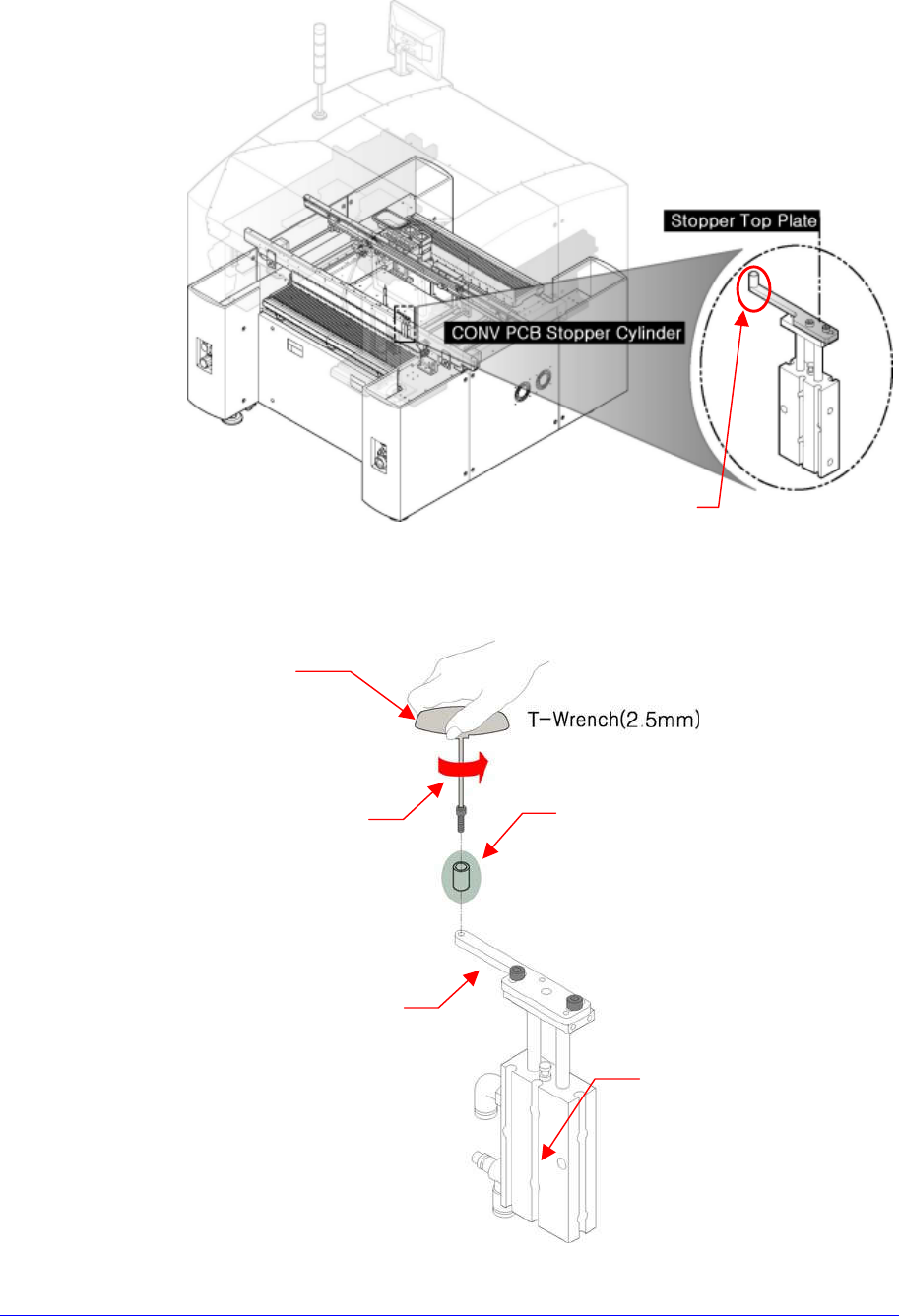 Stopper Top Plate

CONV PCB Stopper Cylinder

T-Wrench(2.5mm)