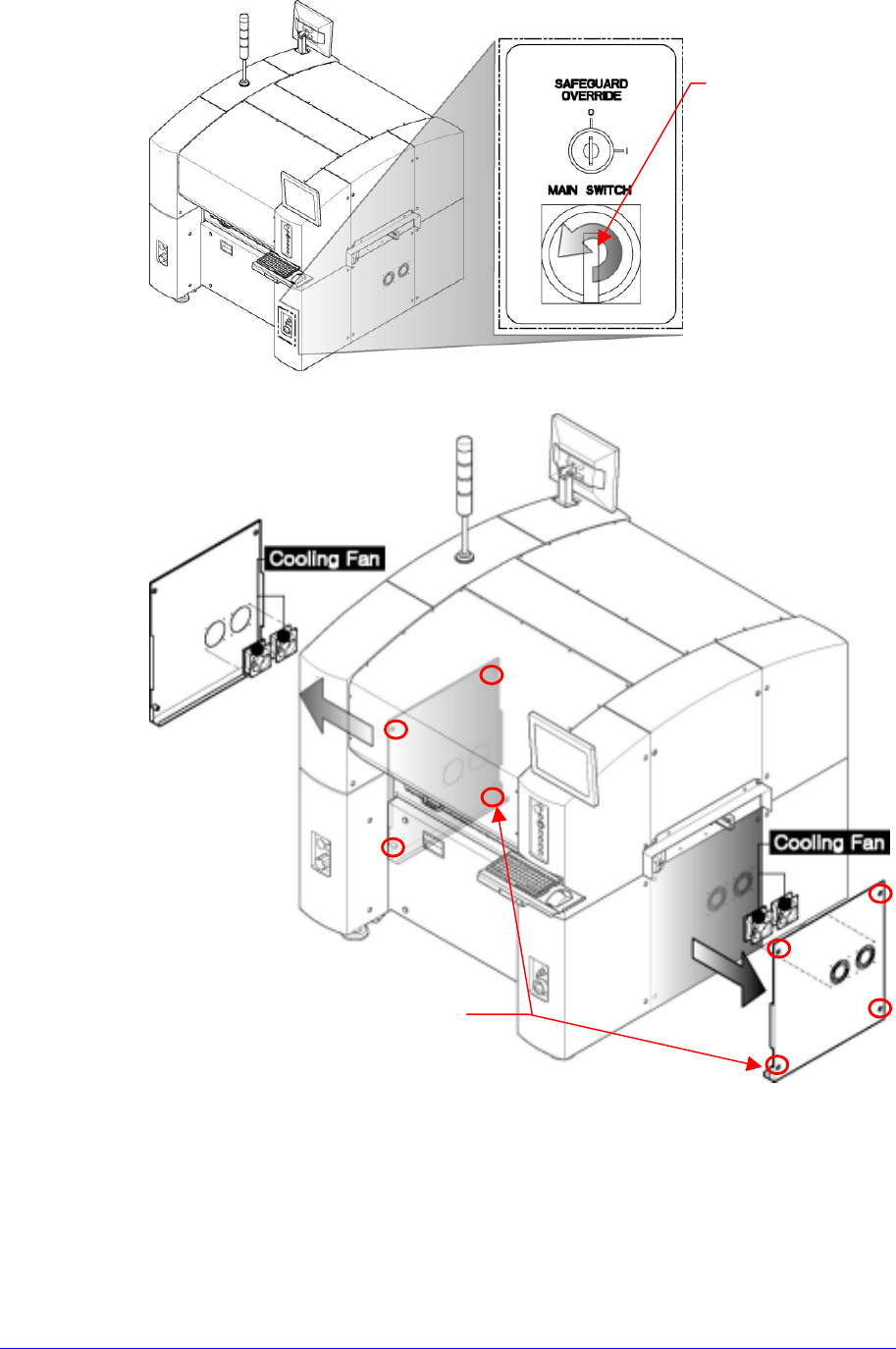 SAFEGUARD OVERRIDE

O

I

MAIN SWITCH

Cooling Fan

Cooling Fan