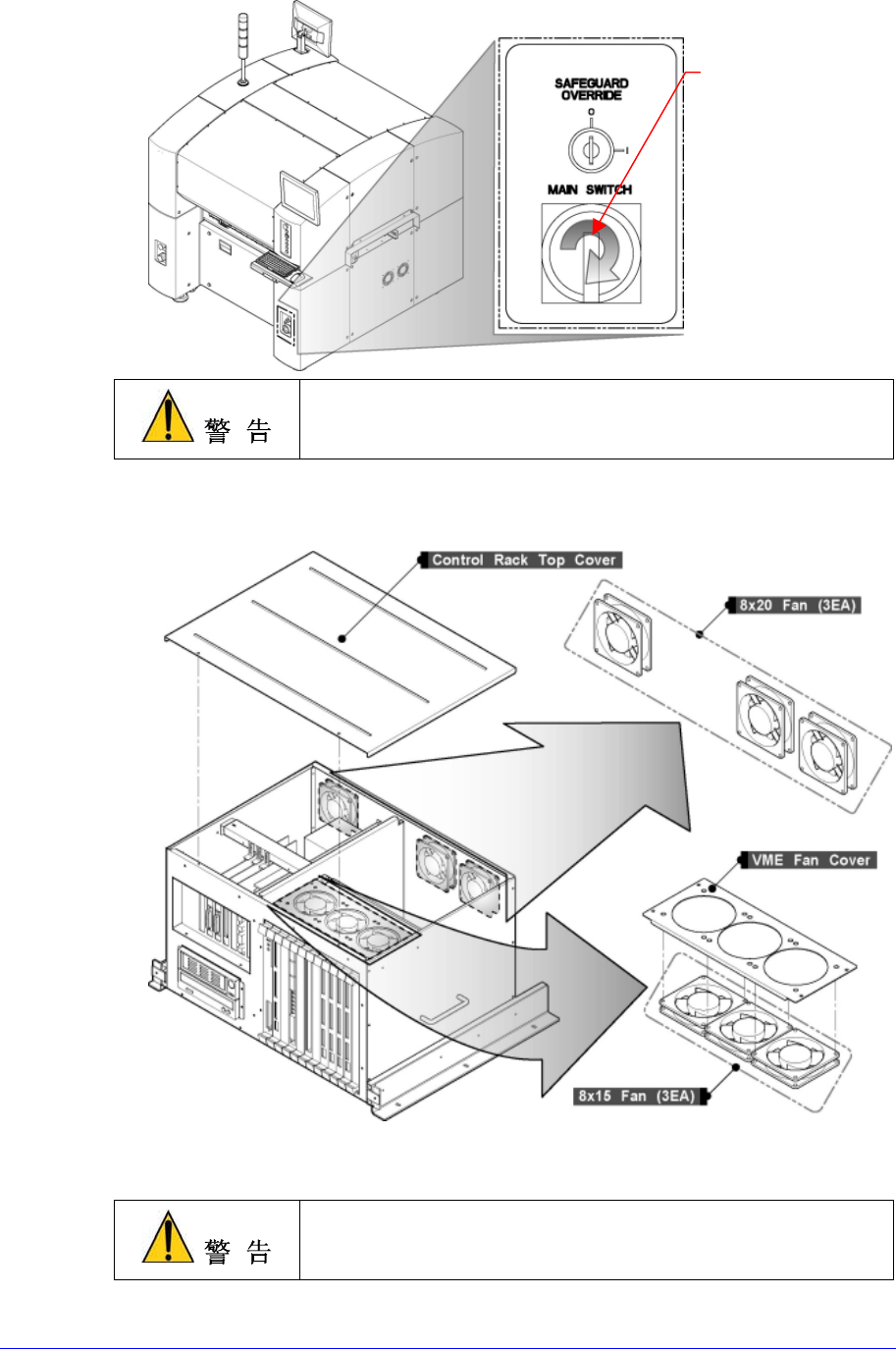 SAFEGUARD OVERRIDE

O

I

MAIN SWITCH

警 告

Control Rack Top Cover

8x20 Fan (3EA)

VME Fan Cover

8x15 Fan (3EA)

警 告