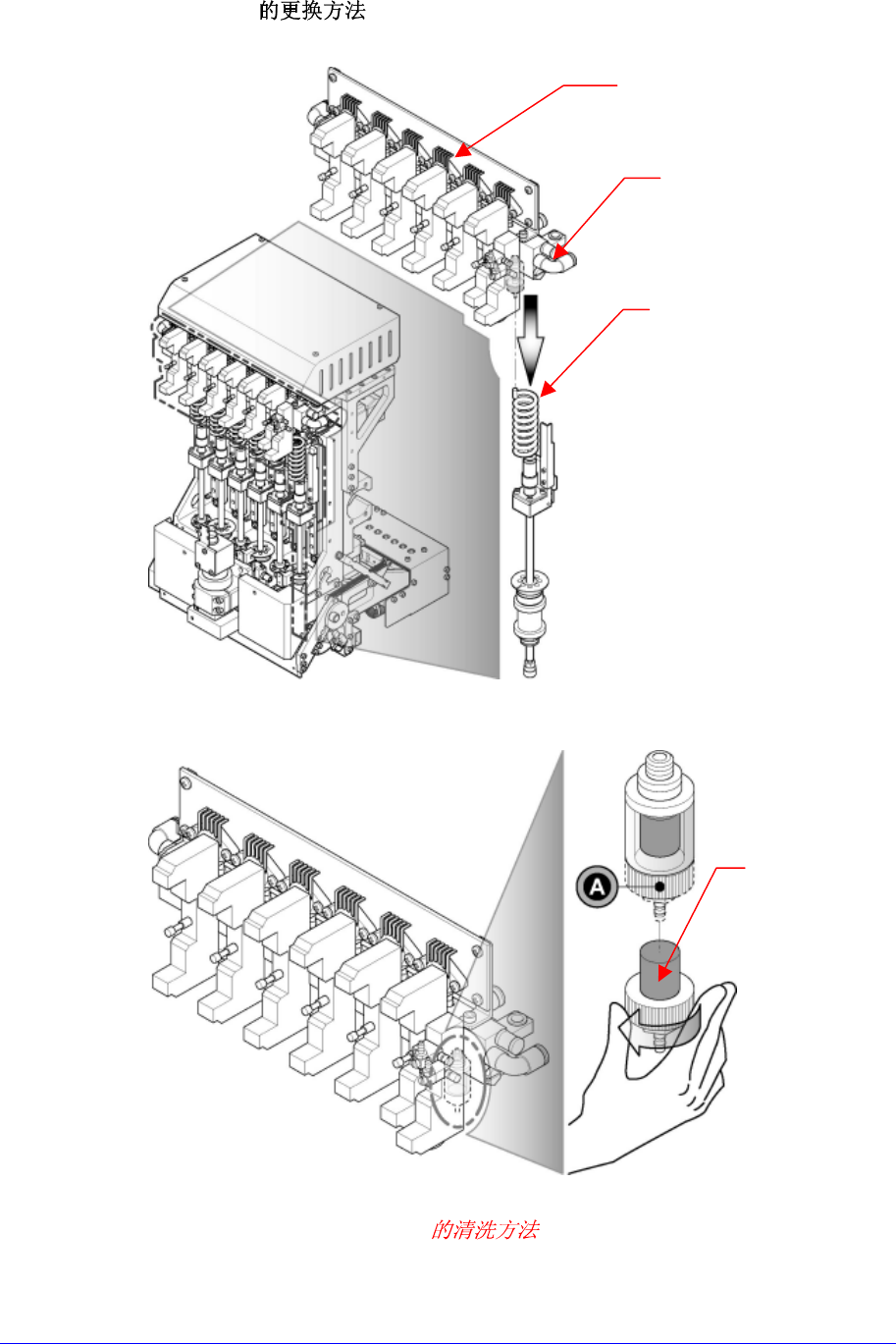 的更换方法

A

的清洗方法