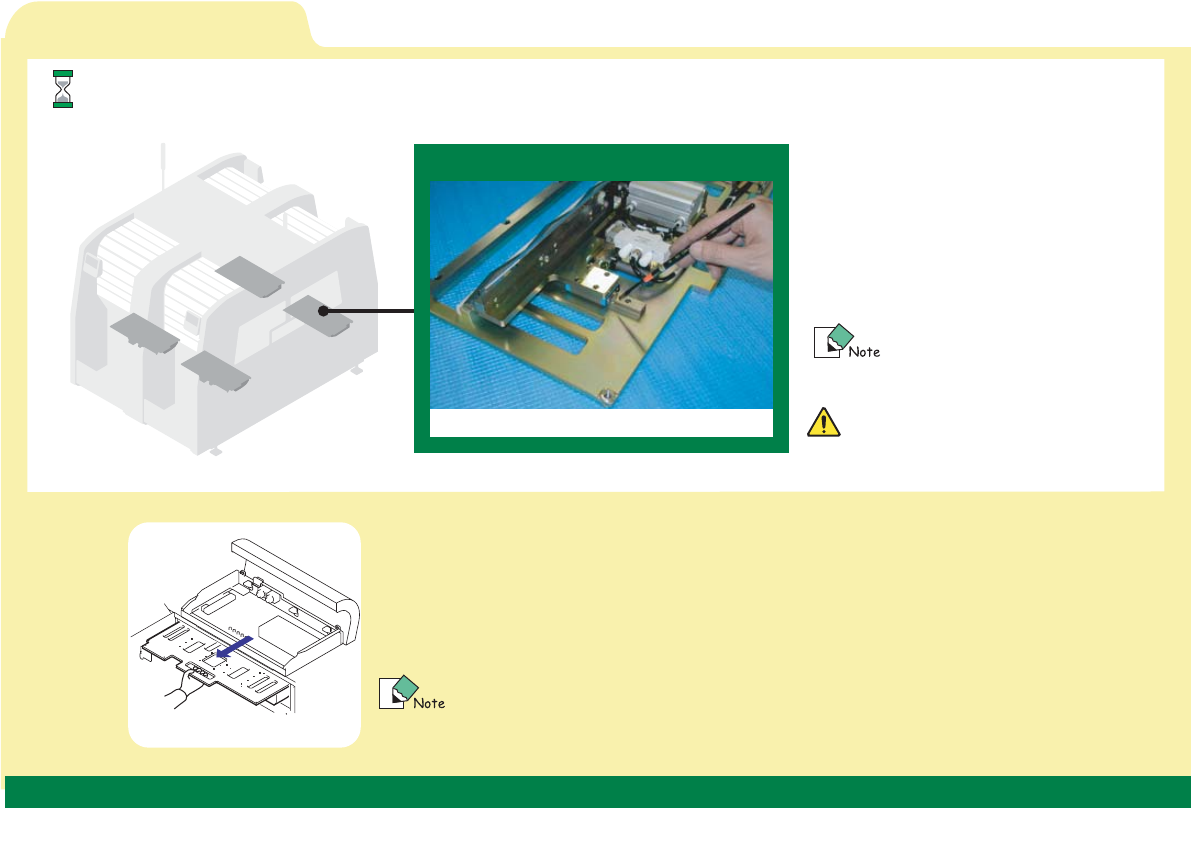 Note

Note