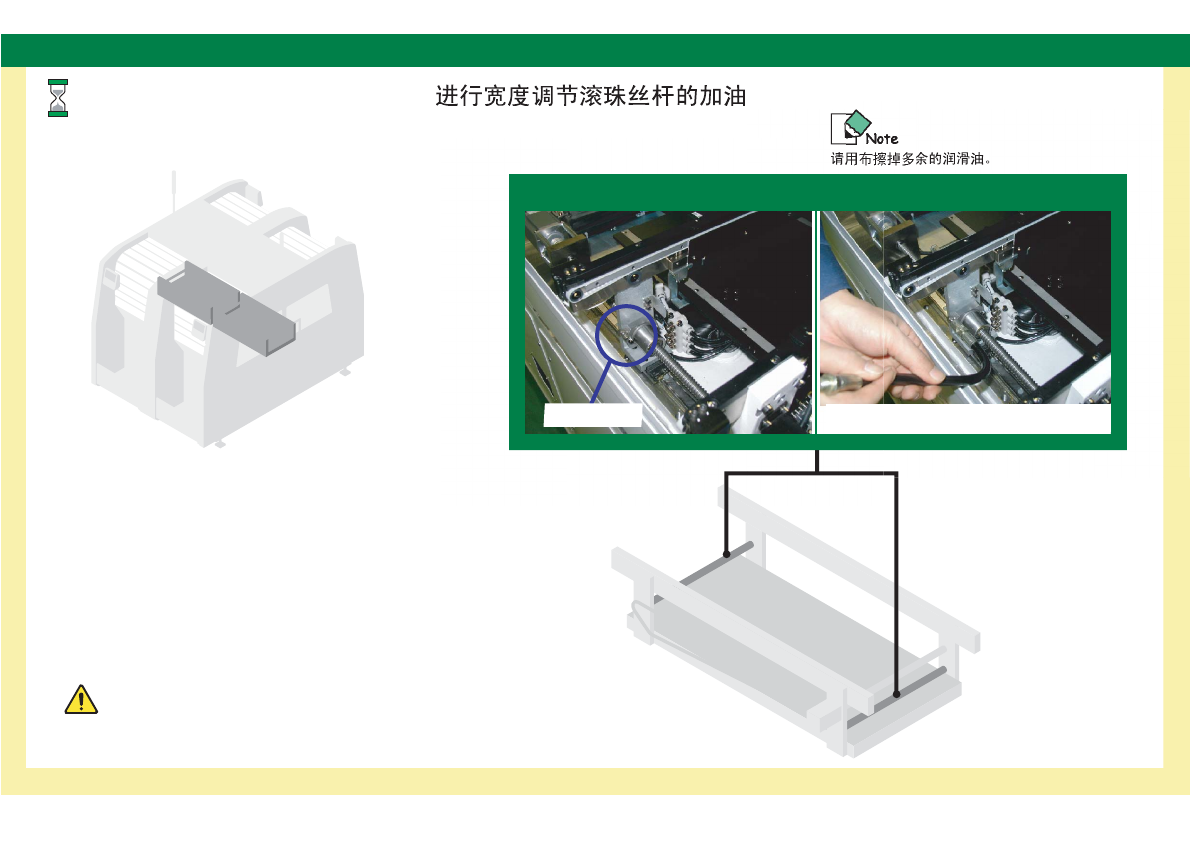 进行宽度调节滚珠丝杆的加油

Note
请用布擦掉多余的润滑油。