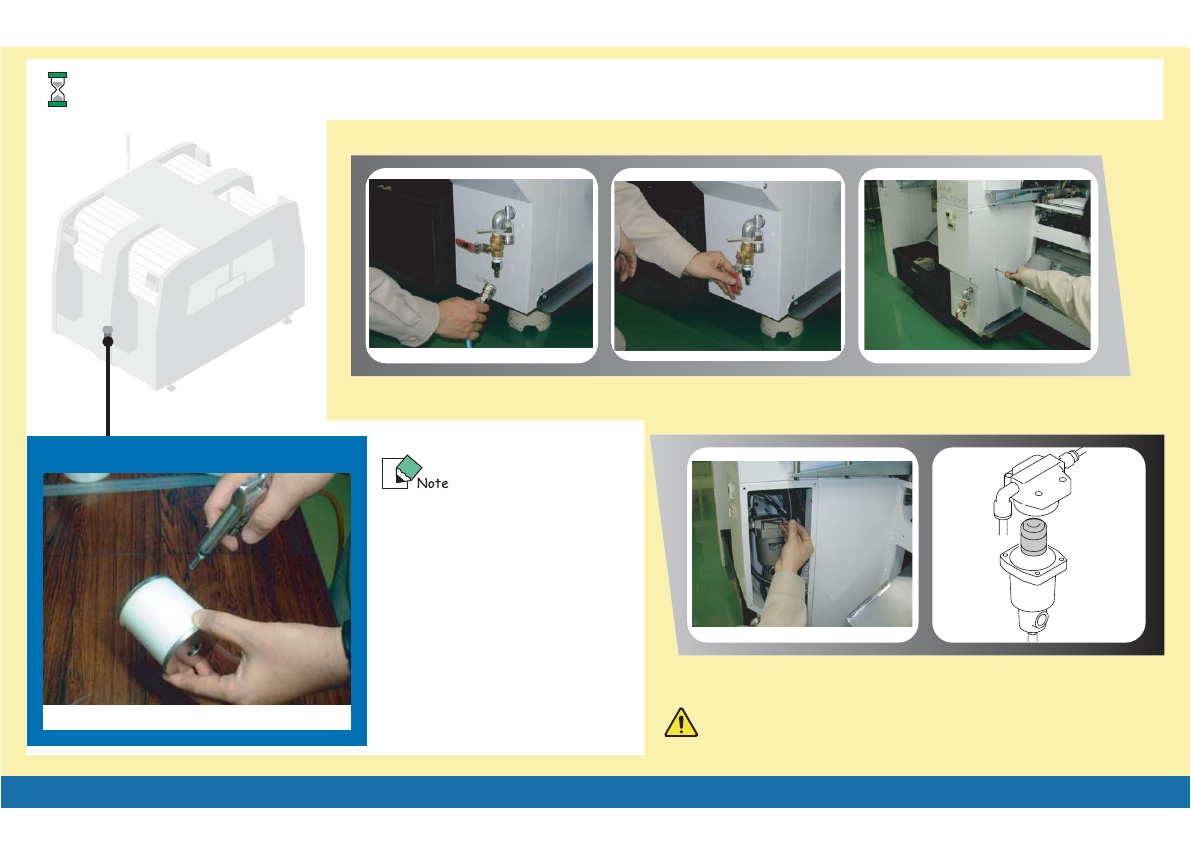 Note