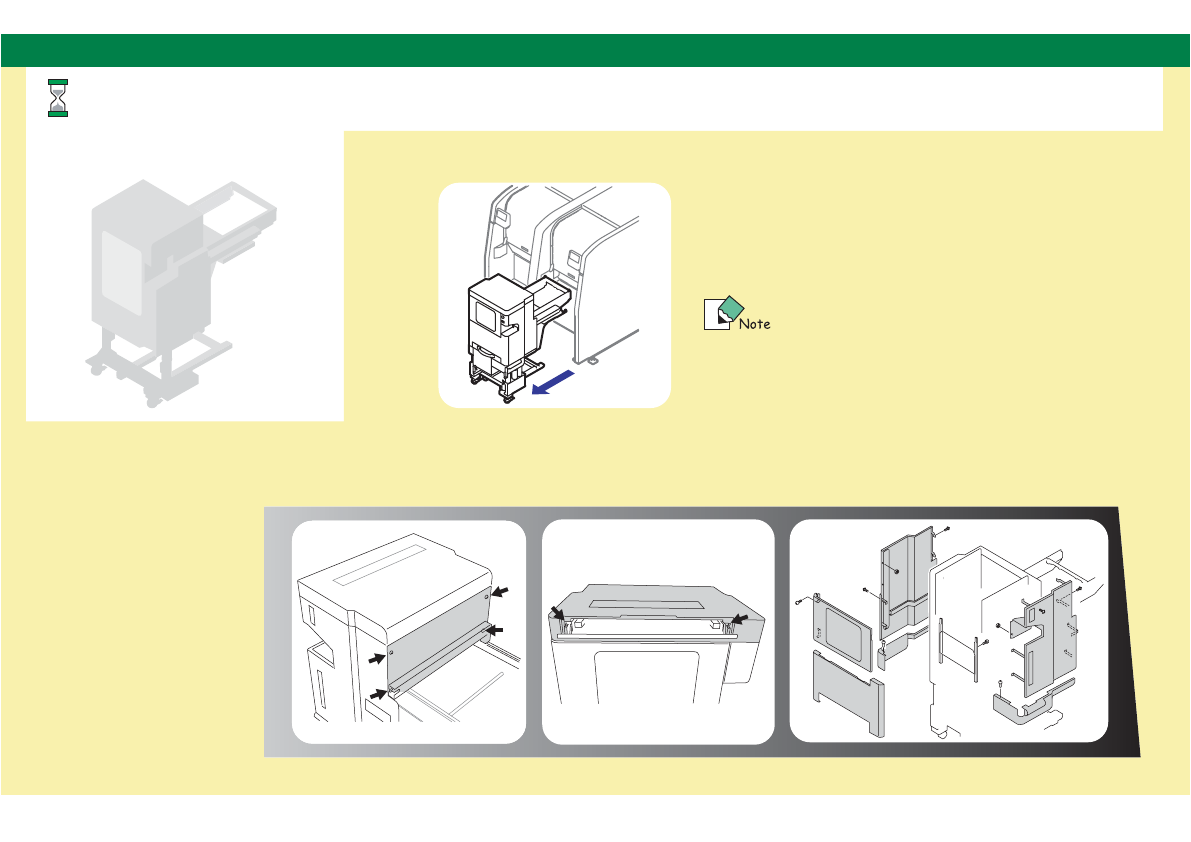 Note