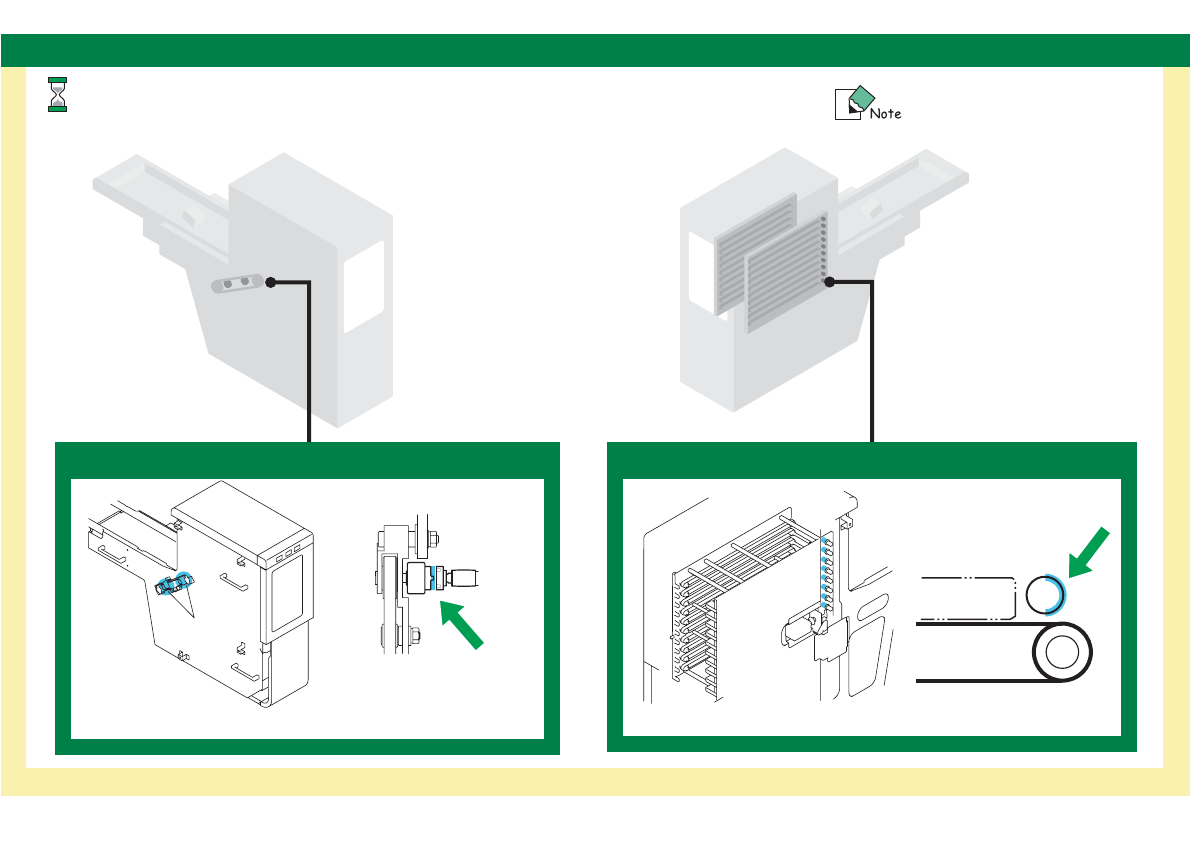 Note