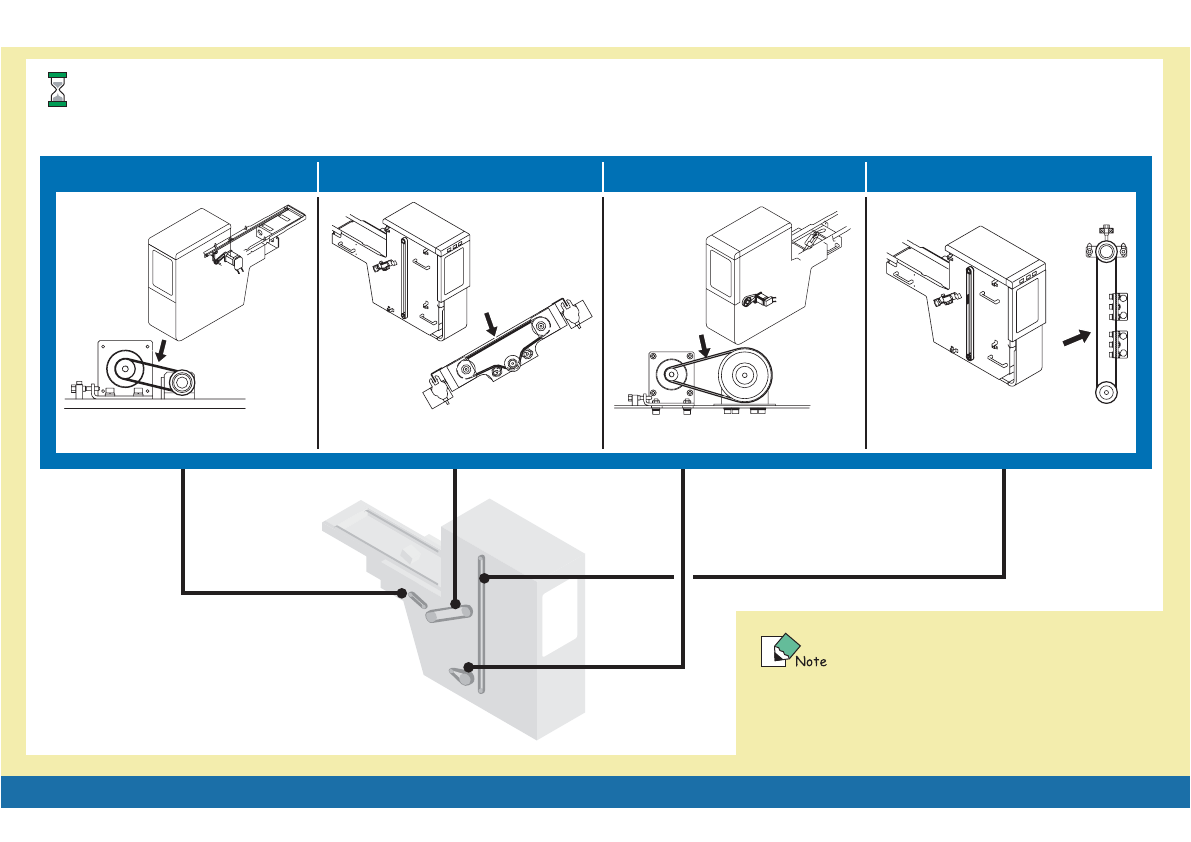 Note