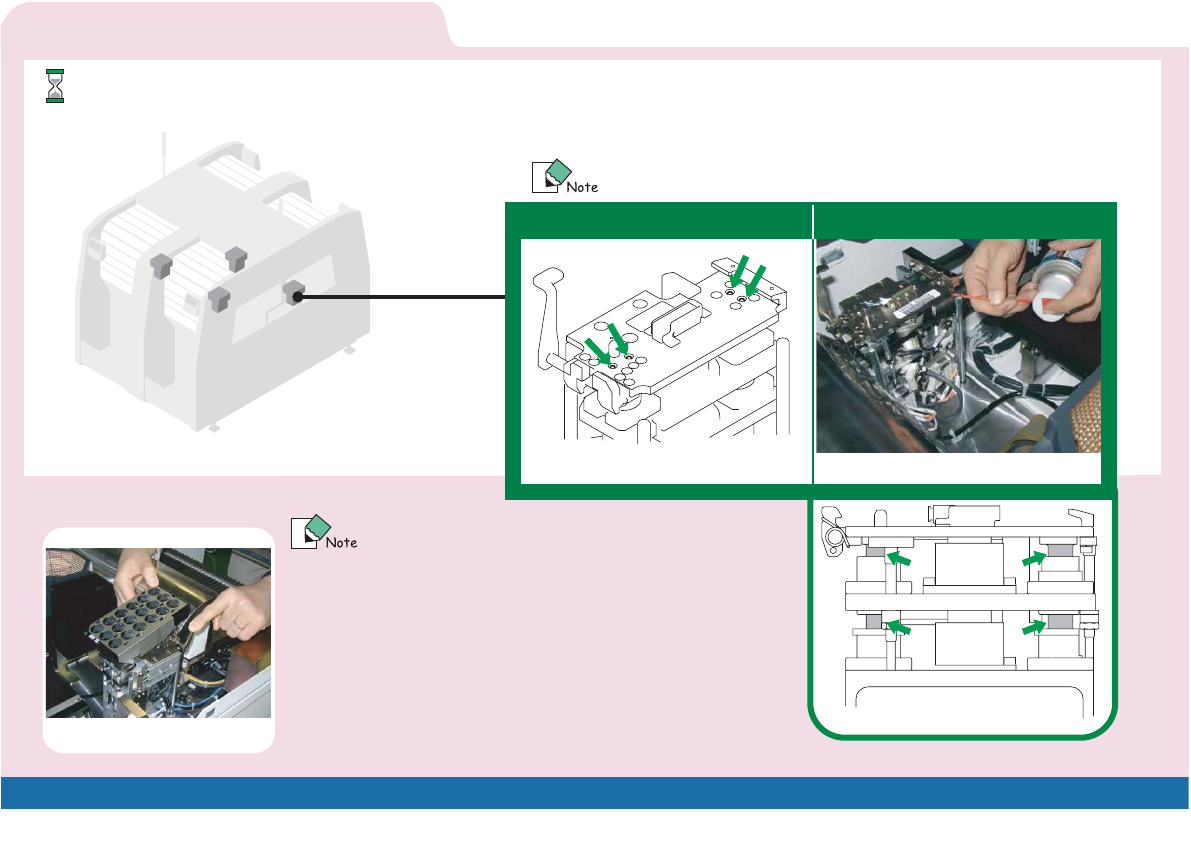 Note

Note