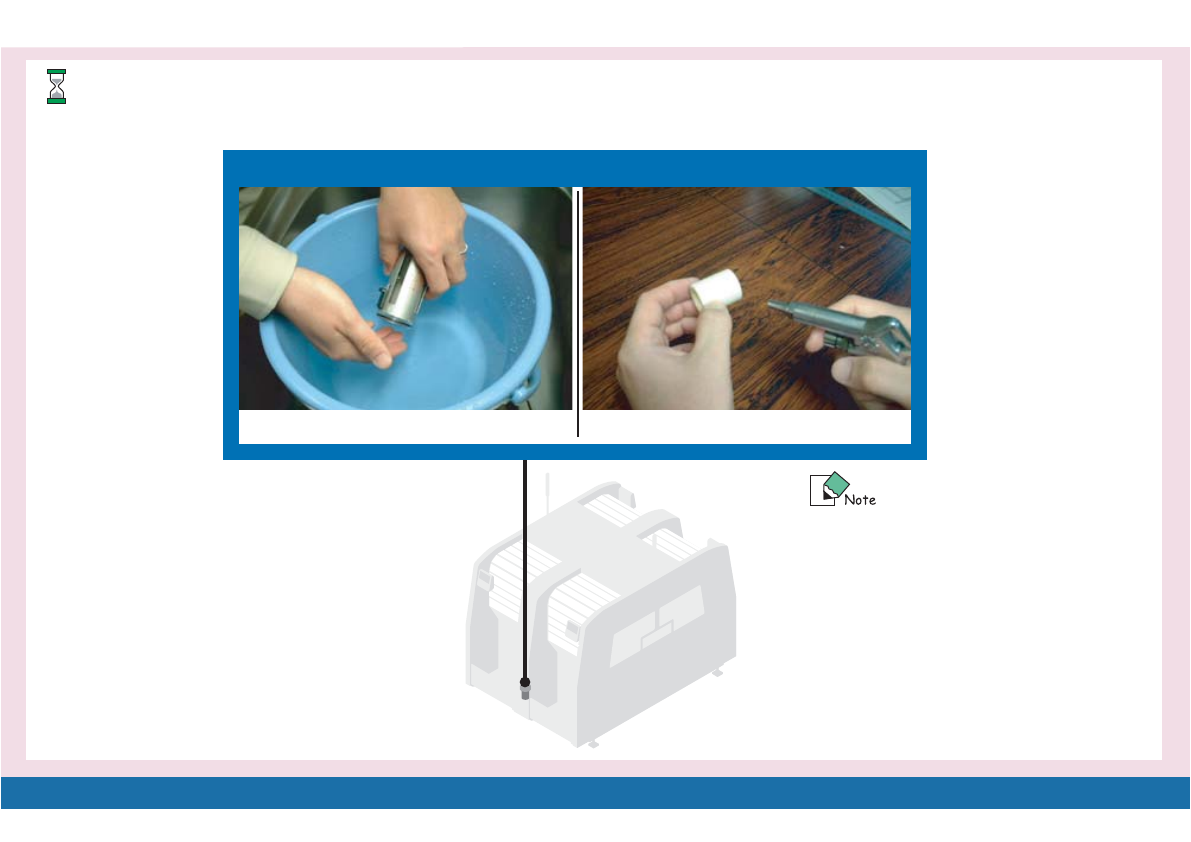 Note