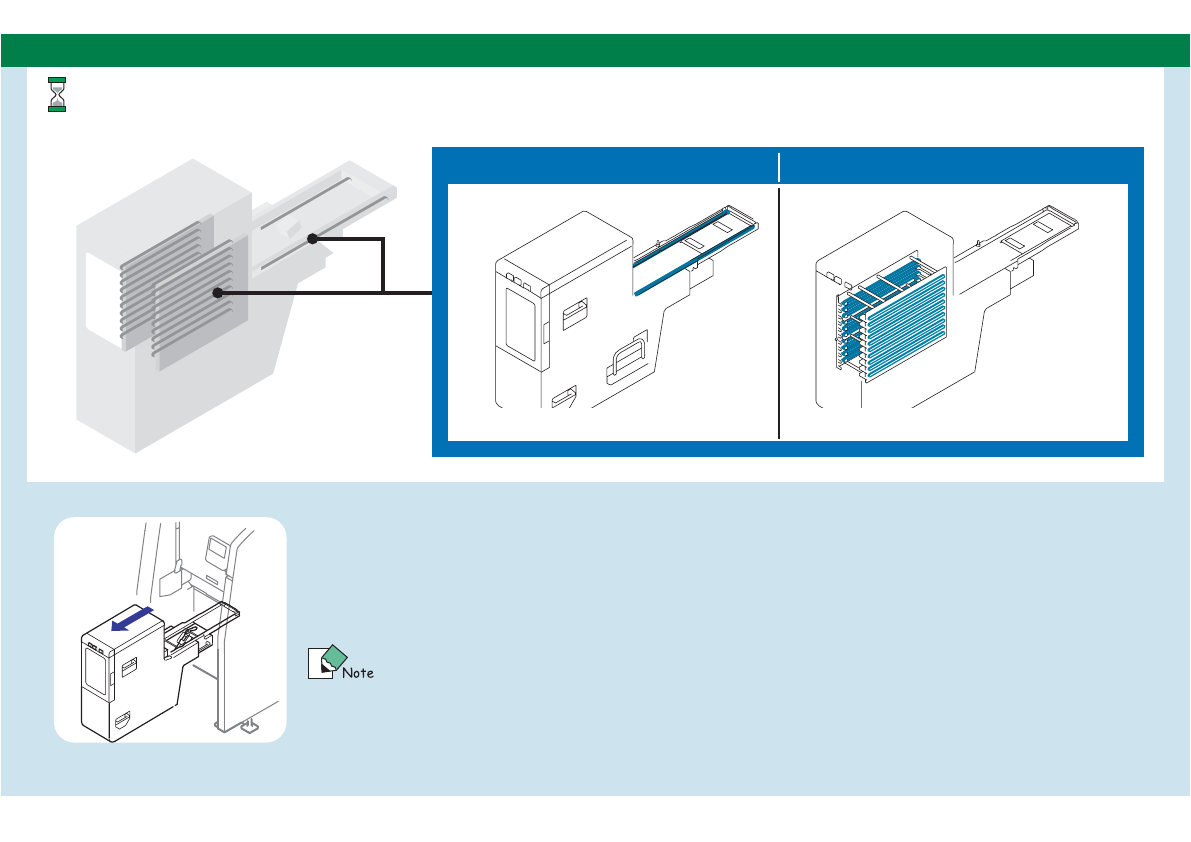 Note