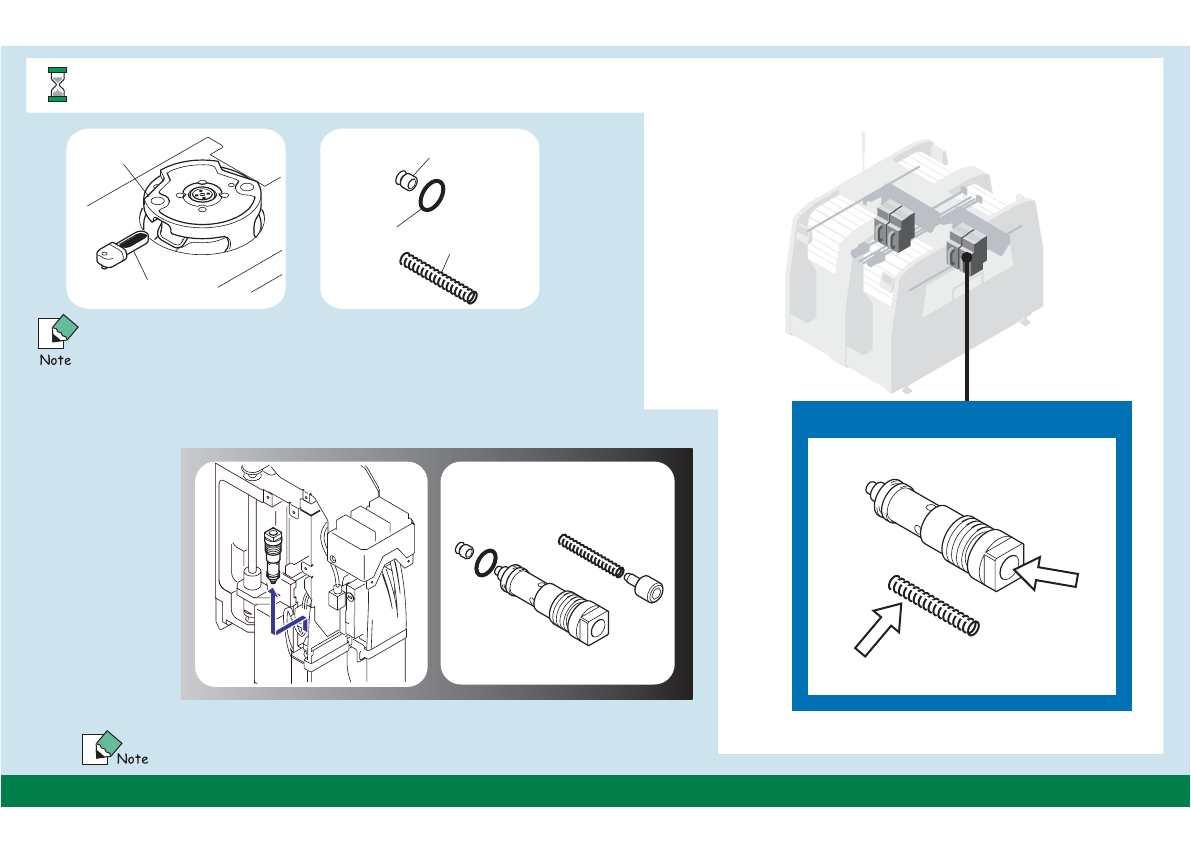 Note

Note