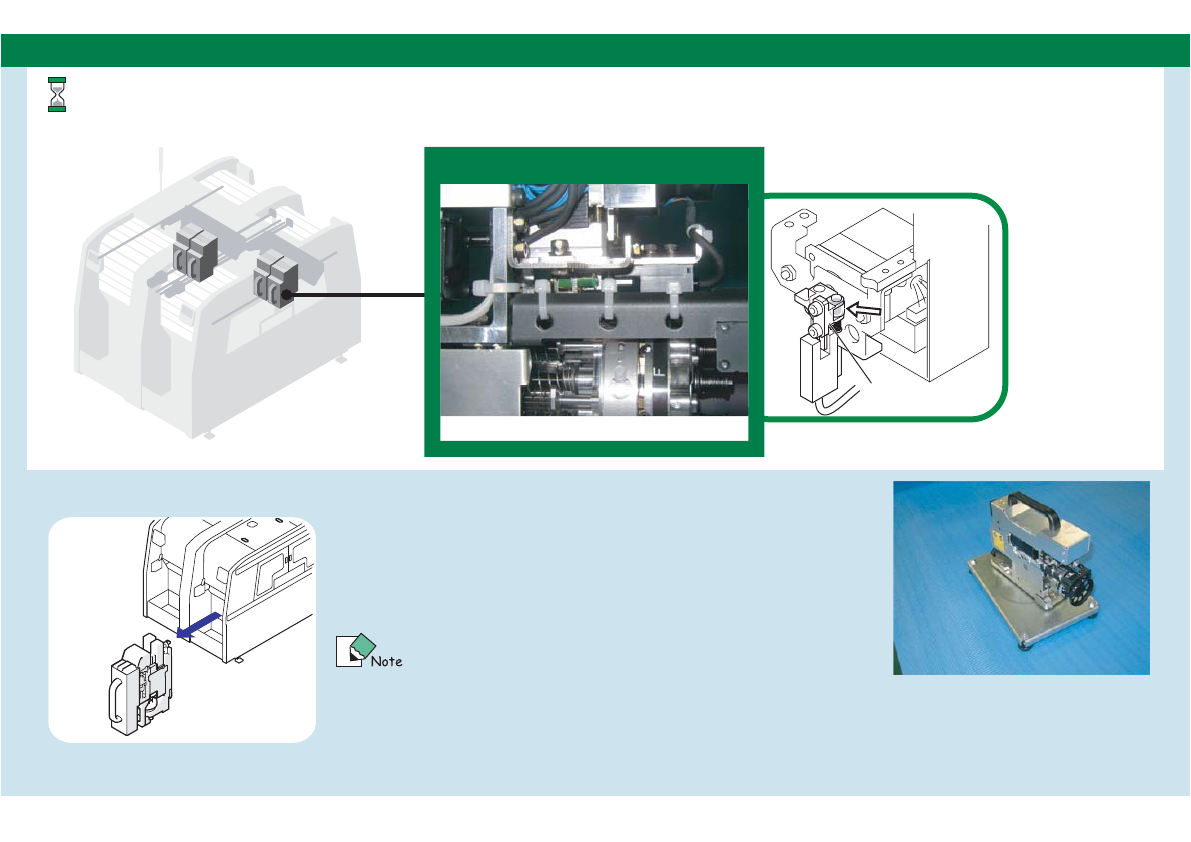 Note