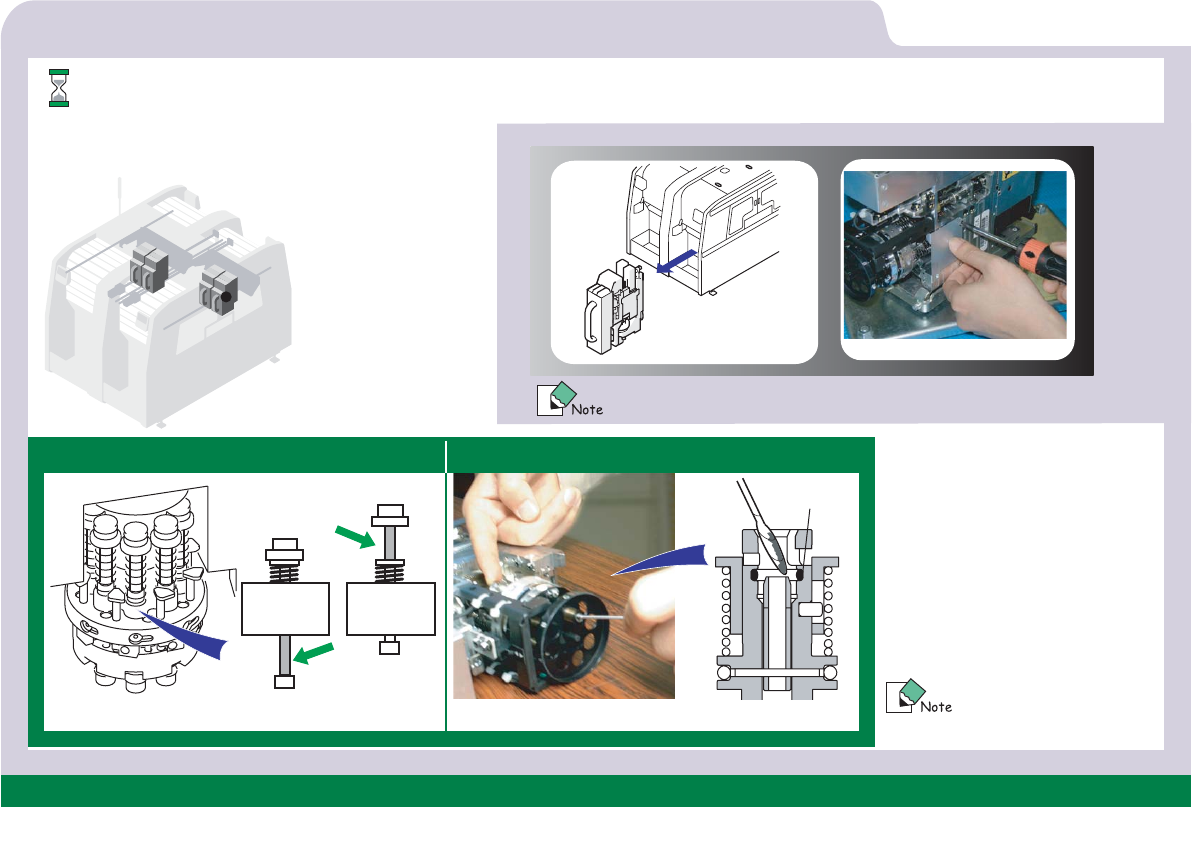 Note

Note