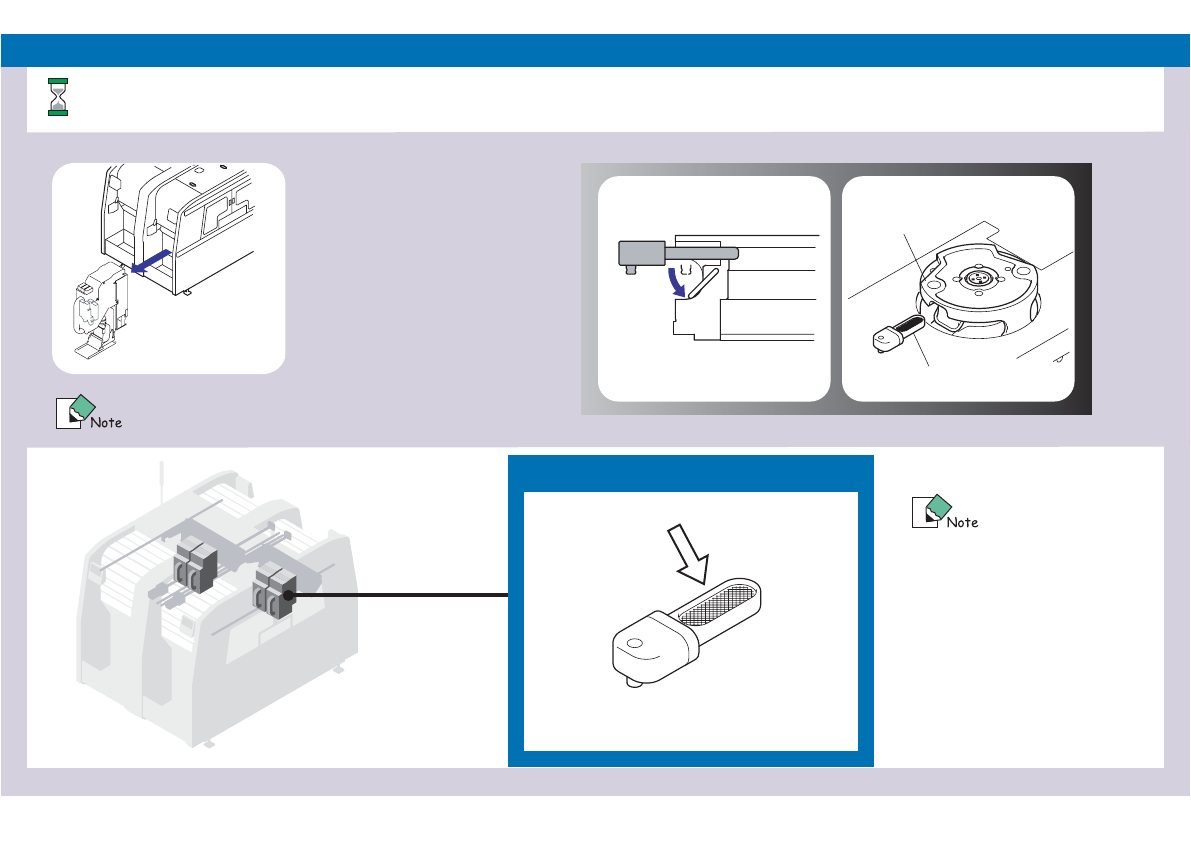 Note

Note