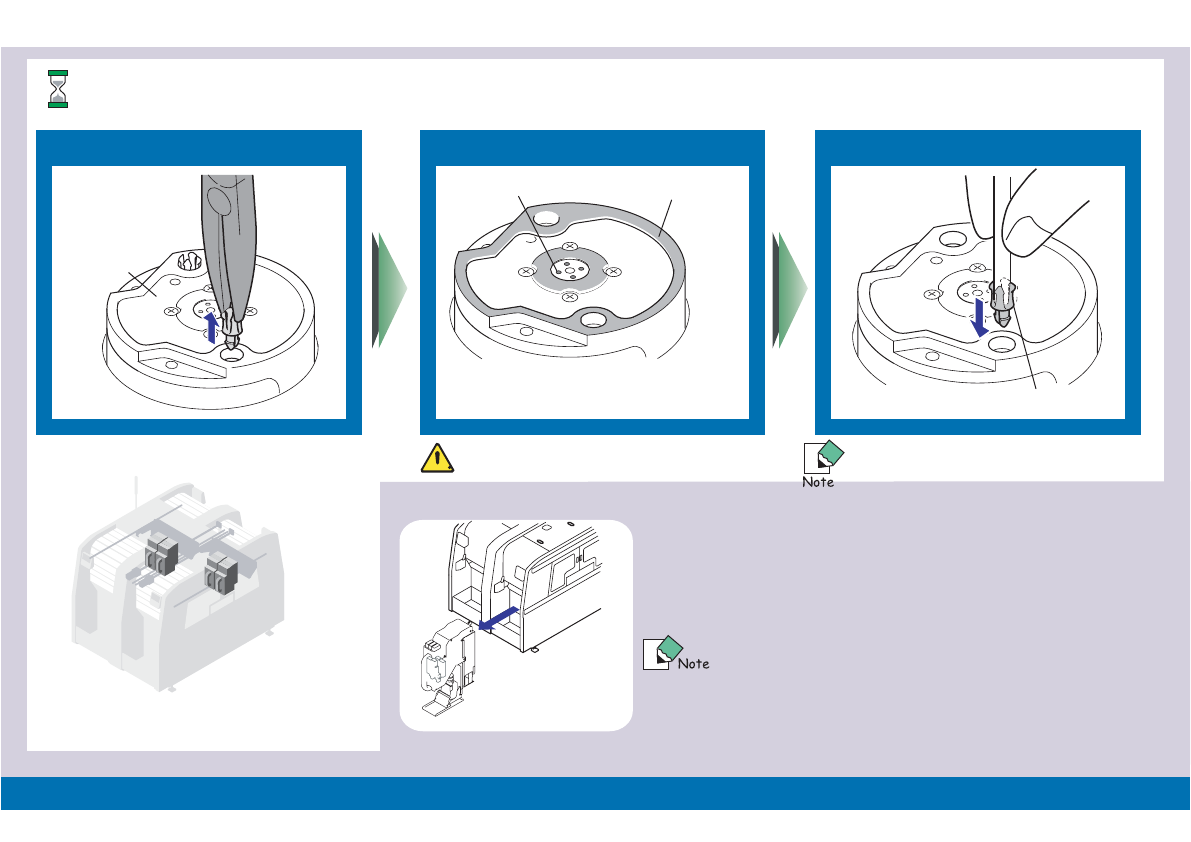 Note

Note