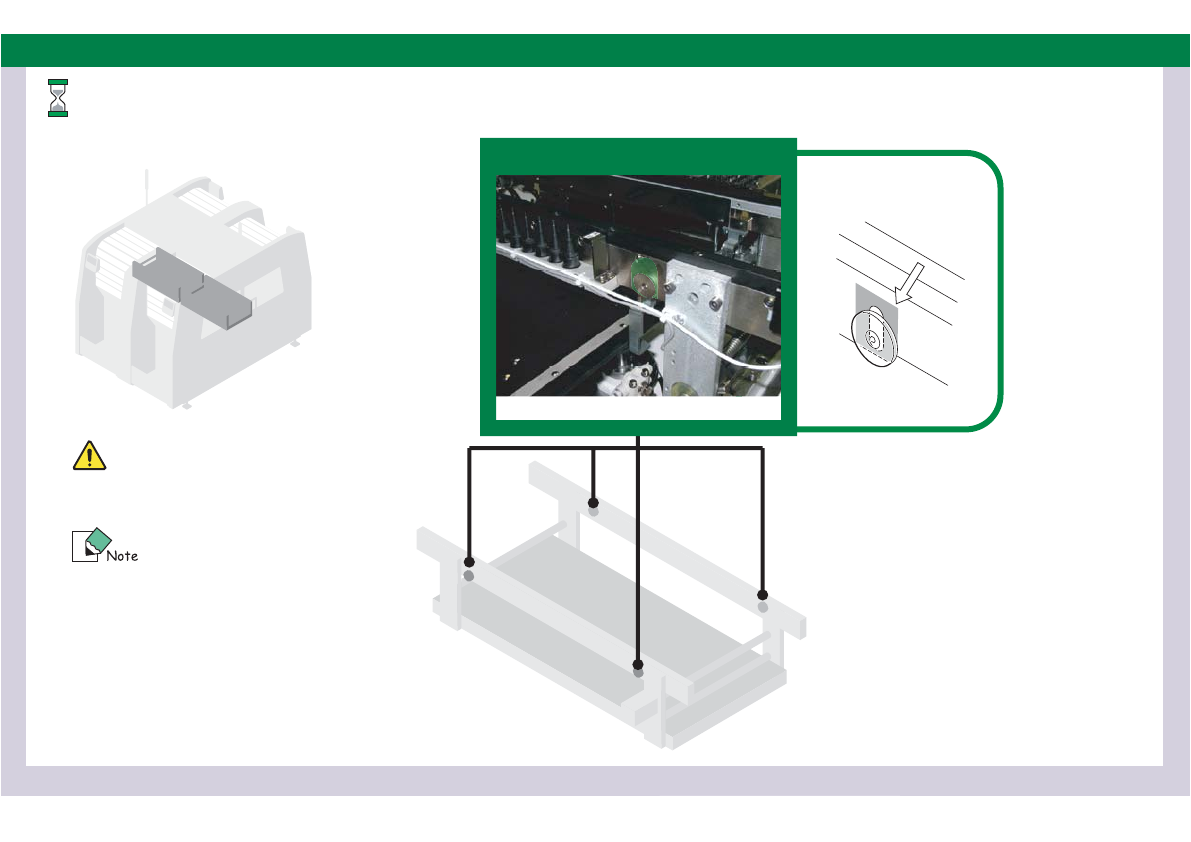 Note