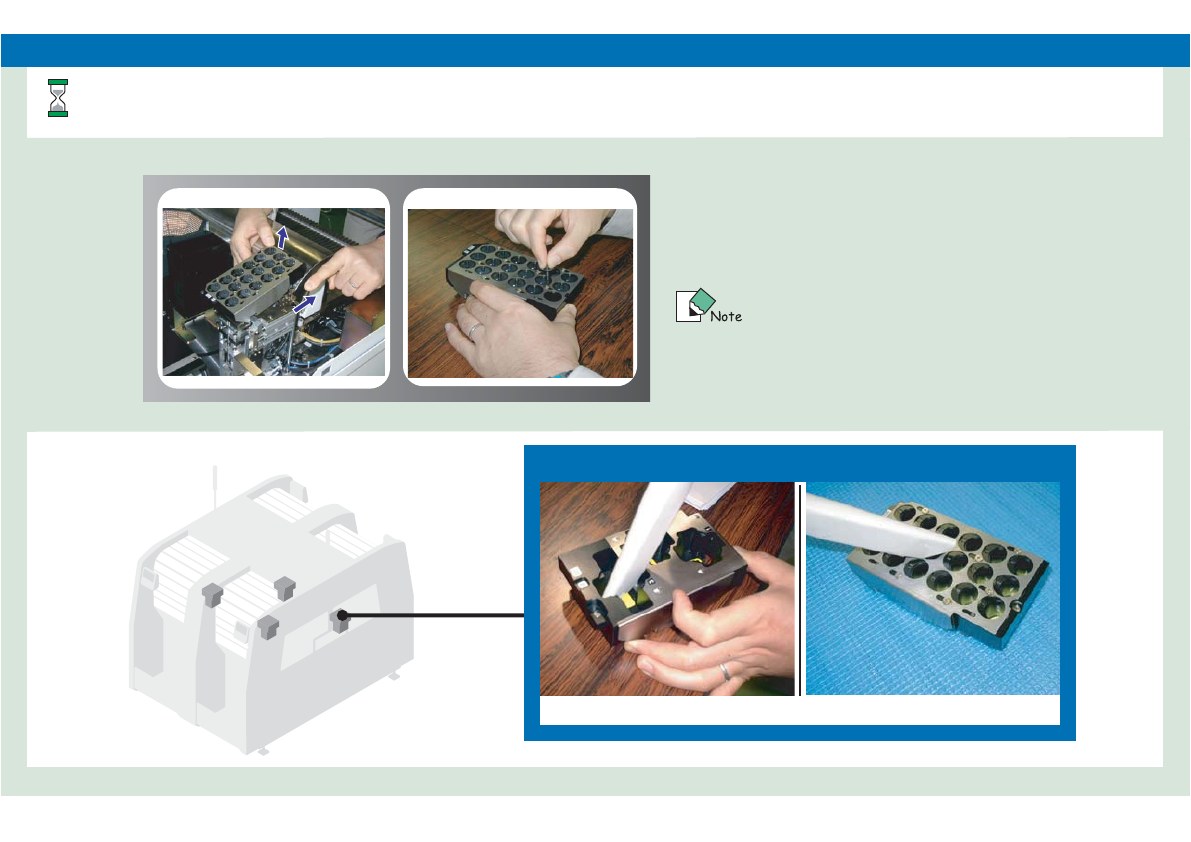 Note